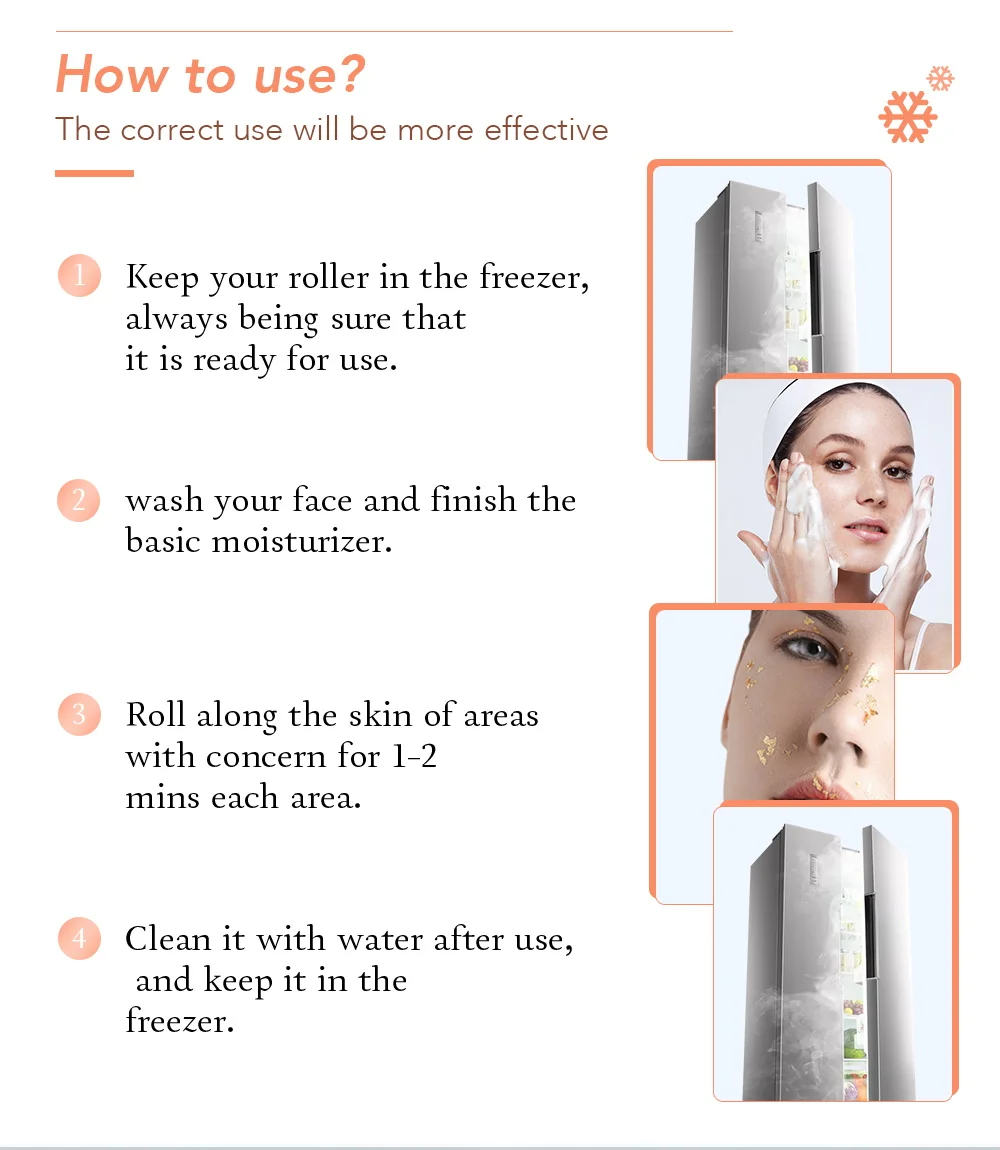 How to use?
The correct use will be more effective

1 Keep your roller in the freezer, always being sure that it is ready for use.

2 wash your face and finish the basic moisturizer.

3 Roll along the skin of areas with concern for 1-2 mins each area.

4 Clean it with water after use, and keep it in the freezer.