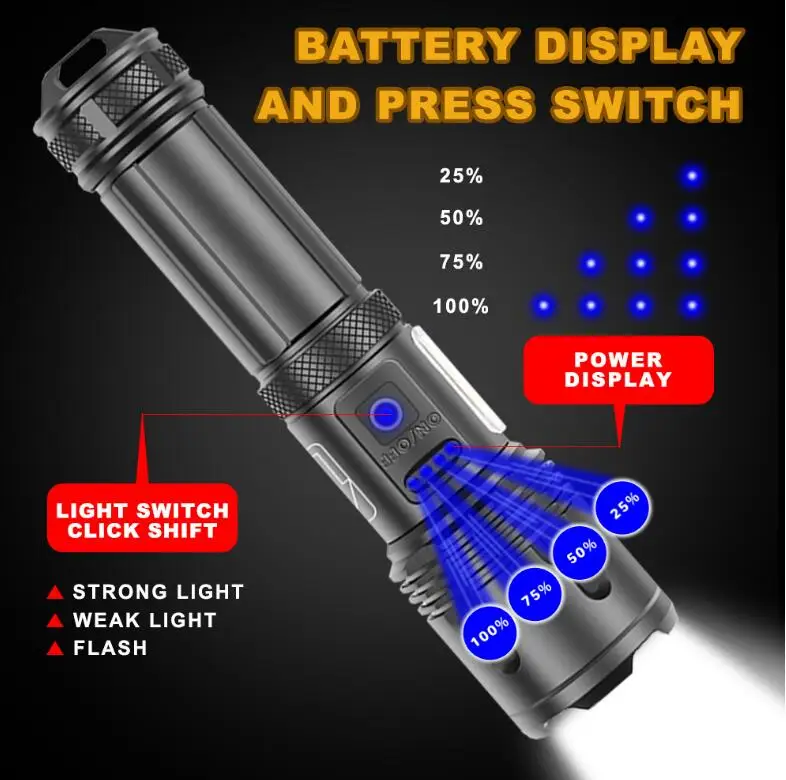 BATTERY DISPLAY AND PRESS SWITCH

25%
50%
75%
100%

POWER DISPLAY

ON/OFF

LIGHT SWITCH CLICK SHIFT

▲ STRONG LIGHT
▲ WEAK LIGHT
▲ FLASH

25%
50%
75%
100%