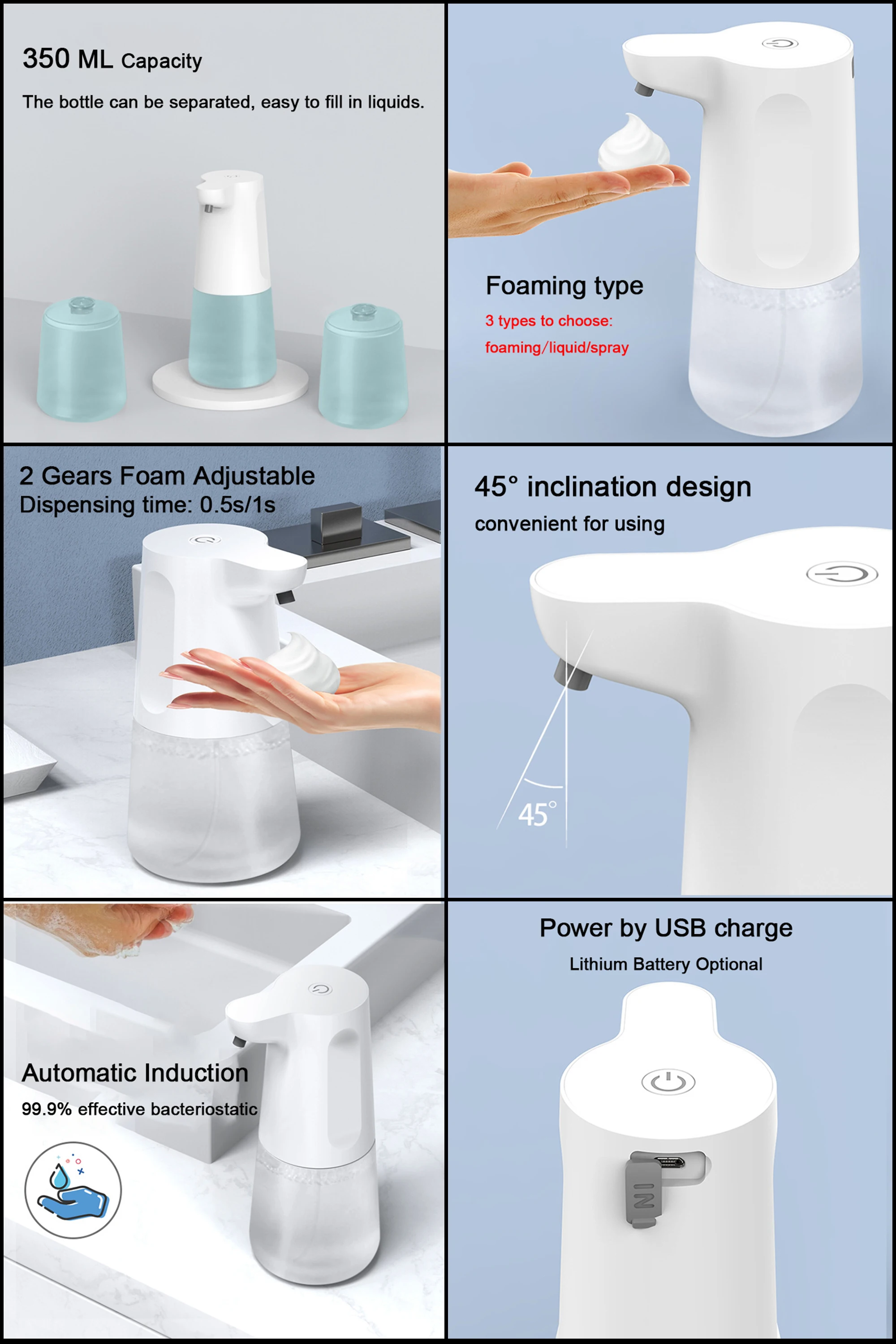 350 ML Capacity

The bottle can be separated, easy to fill in liquids.

Foaming type

3 types to choose:

foaming/liquid/spray

2 Gears Foam Adjustable
Dispensing time: 0.5s/1s

45° inclination design

convenient for using

45°

Automatic Induction

99.9% effective bacteriostatic

Power by USB charge

Lithium Battery Optional

IN