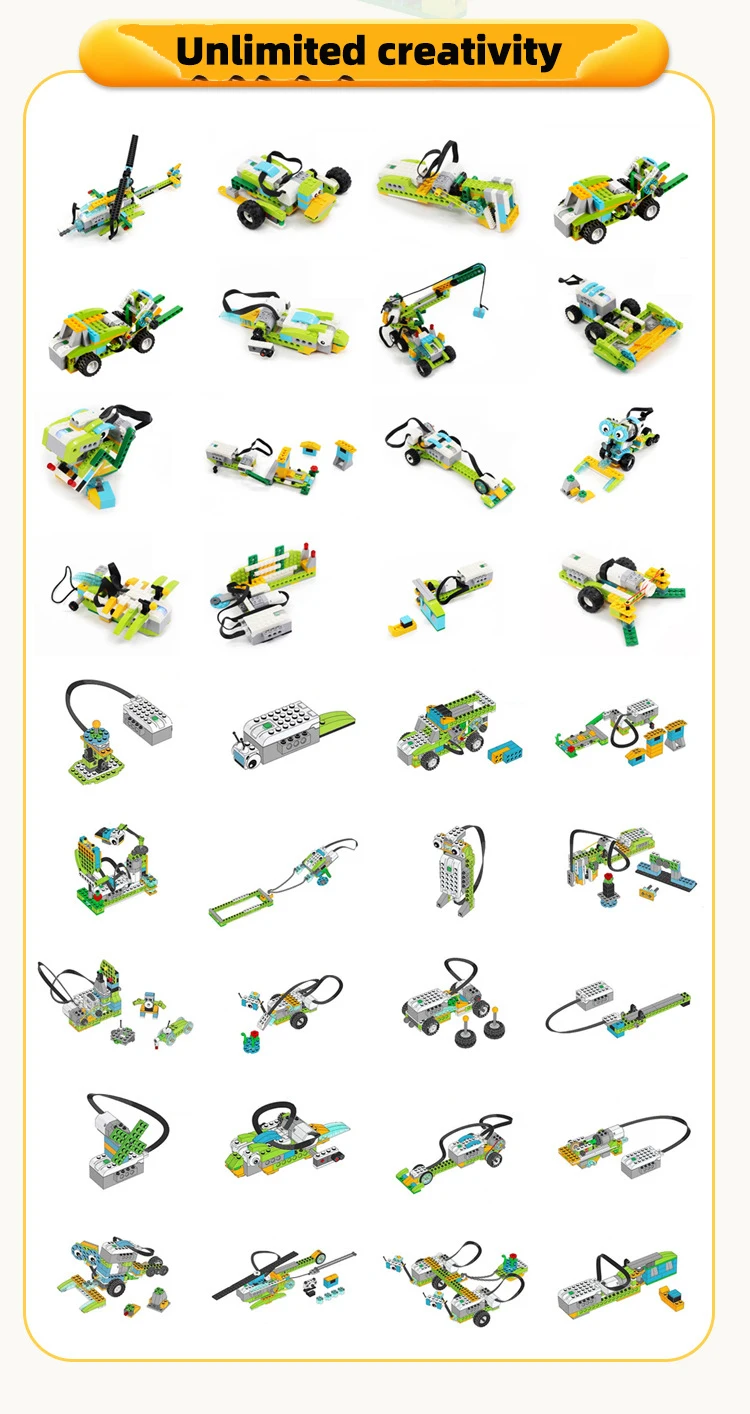 Unlimited creativity