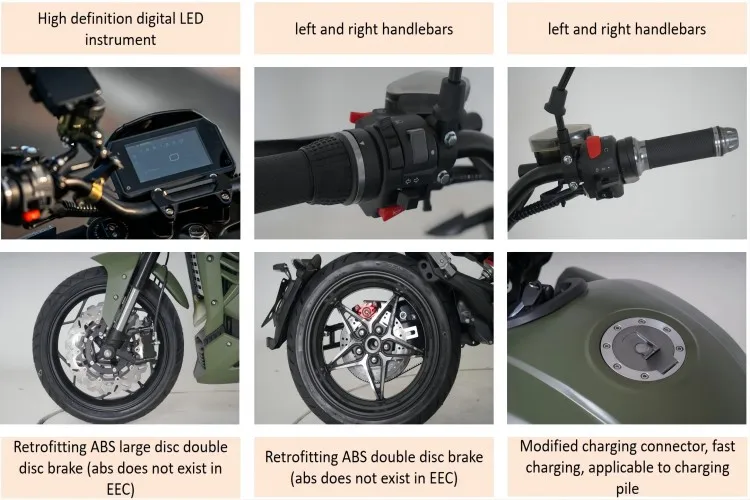 High definition digital LED instrument

left and right handlebars

left and right handlebars

Retrofitting ABS large disc double disc brake (abs does not exist in EEC)

Retrofitting ABS double disc brake (abs does not exist in EEC)

Modified charging connector, fast charging, applicable to charging pile