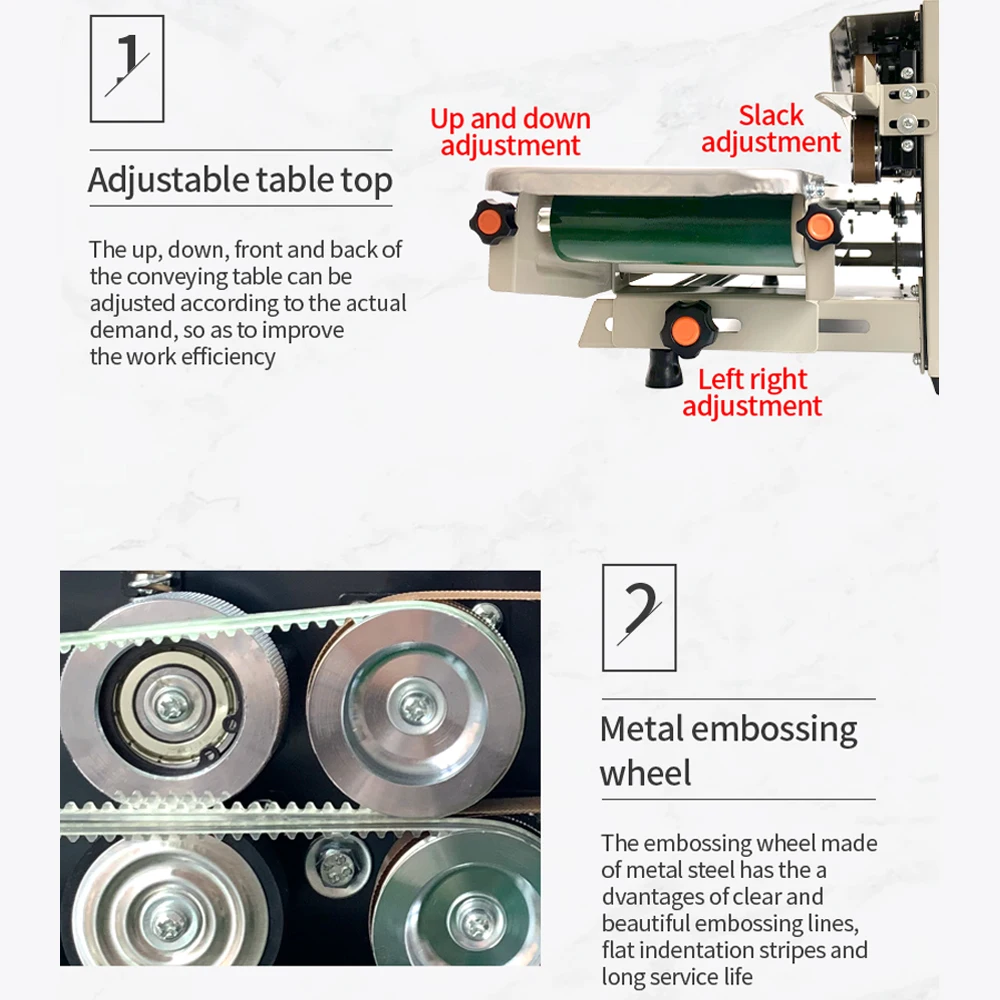 1

Adjustable table top

The up, down, front and back of the conveying table can be adjusted according to the actual demand, so as to improve the work efficiency

Up and down adjustment

Slack adjustment

Left right adjustment

2

Metal embossing wheel

The embossing wheel made of metal steel has the a dvantages of clear and beautiful embossing lines, flat indentation stripes and long service life