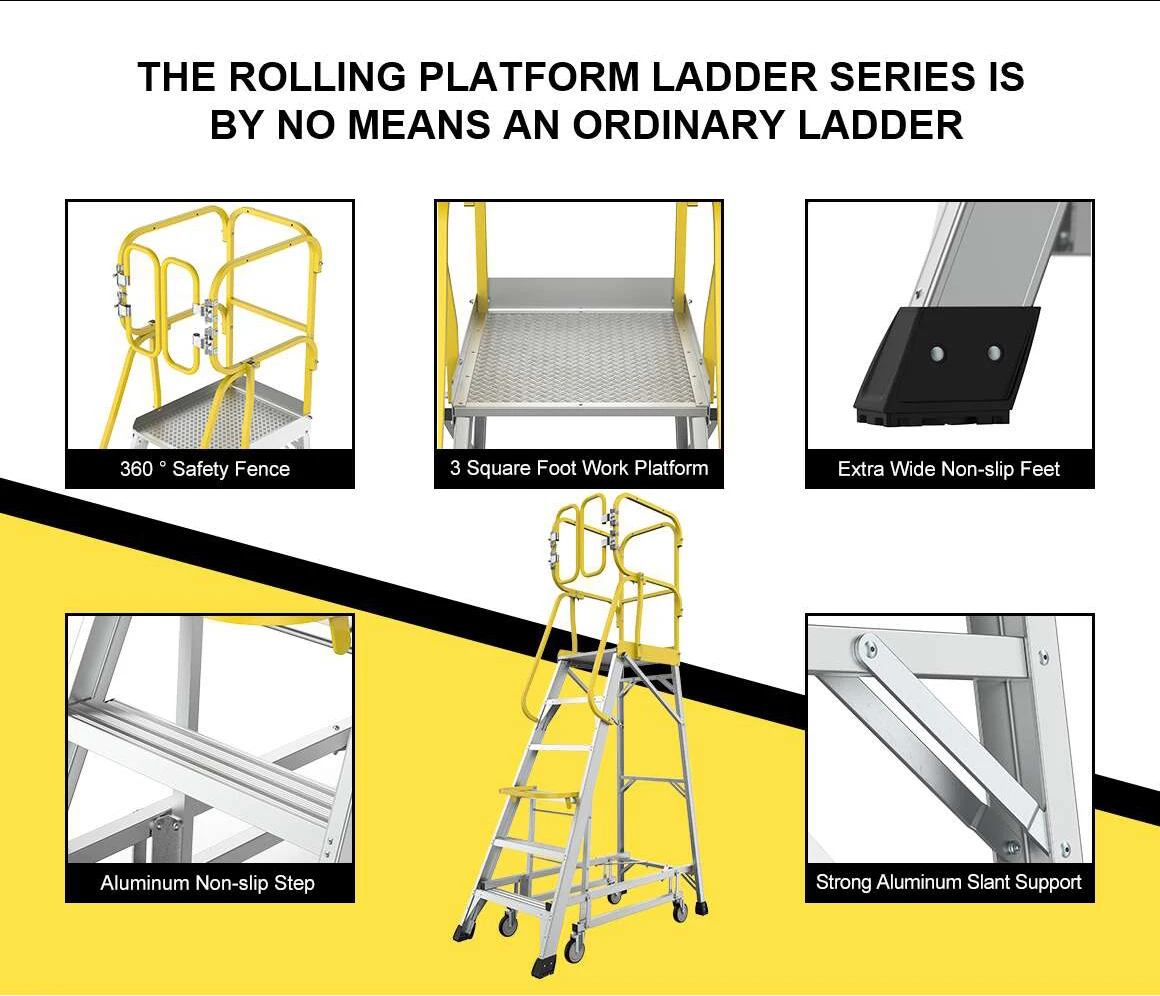 THE ROLLING PLATFORM LADDER SERIES IS BY NO MEANS AN ORDINARY LADDER

360 ° Safety Fence

3 Square Foot Work Platform

Extra Wide Non-slip Feet

Aluminum Non-slip Step

Strong Aluminum Slant Support