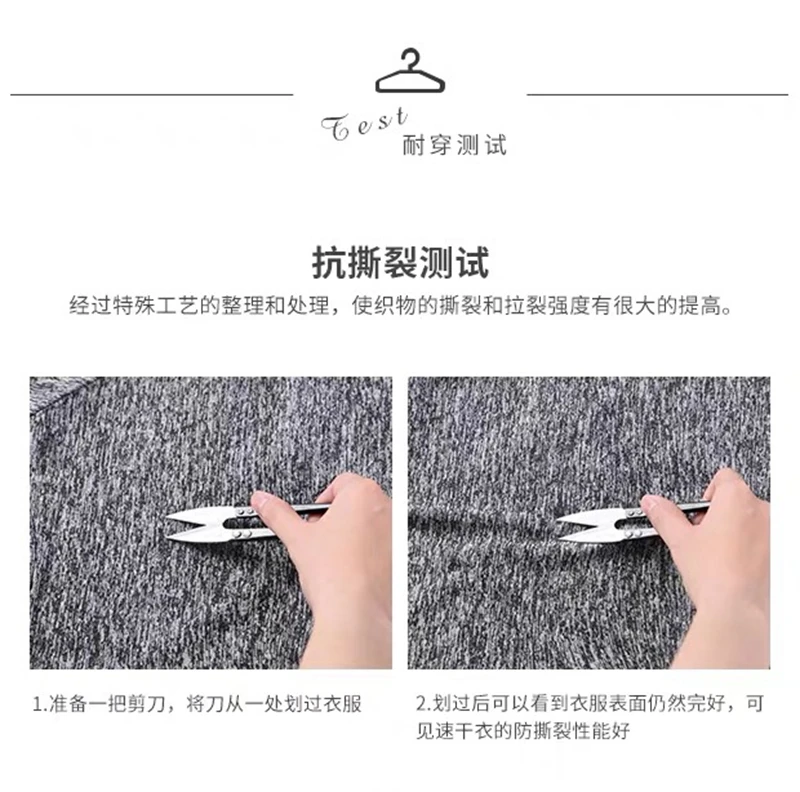 Test
耐穿测试

抗撕裂测试
经过特殊工艺的整理和处理，使织物的撕裂和拉裂强度有很大的提高。

1.准备一把剪刀，将刀从一处划过衣服

2.划过后可以看到衣服表面仍然完好，可见速干衣的防撕裂性能好