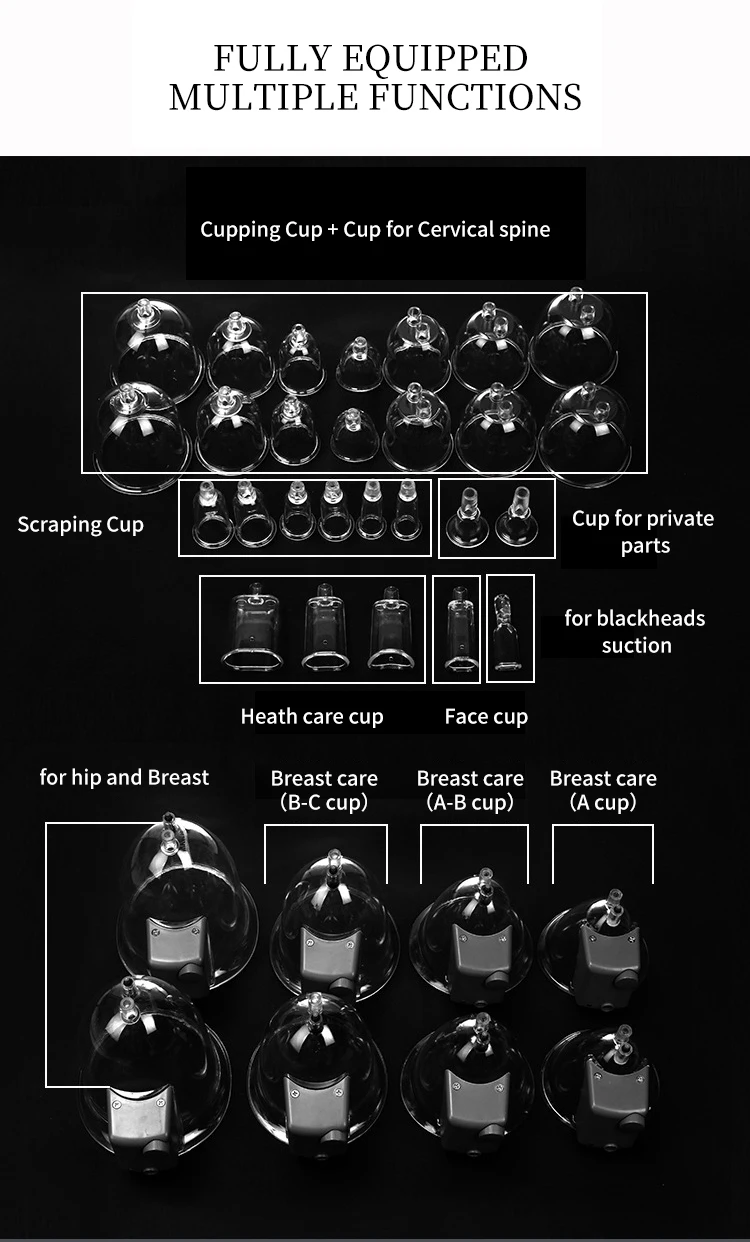 FULLY EQUIPPED
MULTIPLE FUNCTIONS

Cupping Cup + Cup for Cervical spine

Scraping Cup

Cup for private parts

for blackheads suction

Heath care cup

Face cup

for hip and Breast

Breast care (B-C cup)

Breast care (A-B cup)

Breast care (A cup)