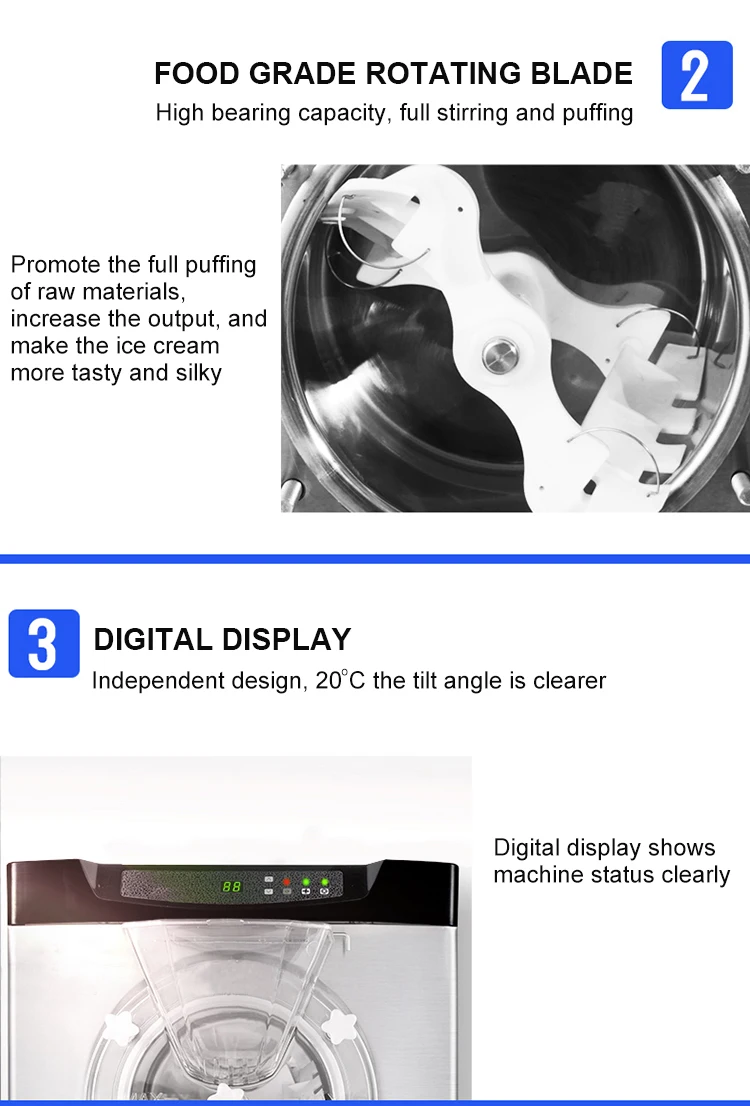 FOOD GRADE ROTATING BLADE

2

High bearing capacity, full stirring and puffing

Promote the full puffing of raw materials, increase the output, and make the ice cream more tasty and silky

3

DIGITAL DISPLAY

Independent design, 20°C the tilt angle is clearer

88

Digital display shows machine status clearly