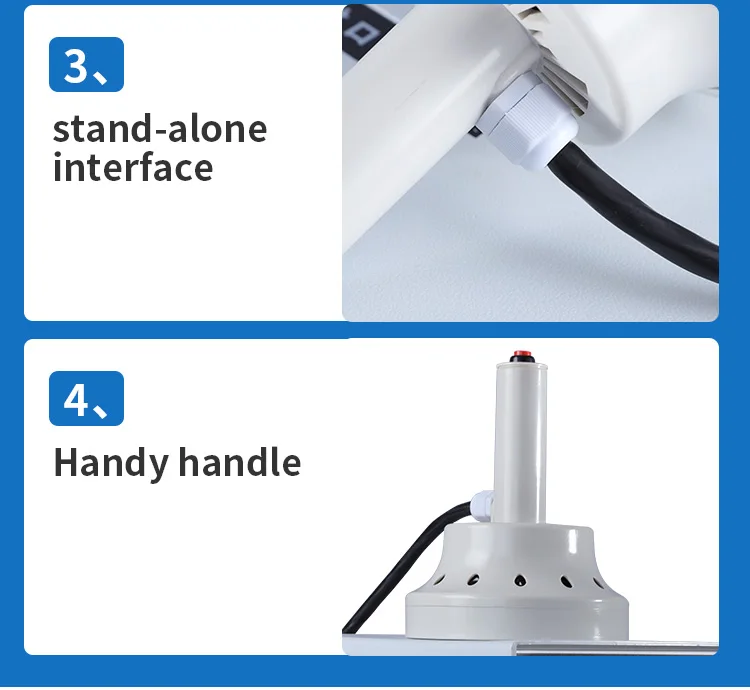 3、

stand-alone interface

4、

Handy handle