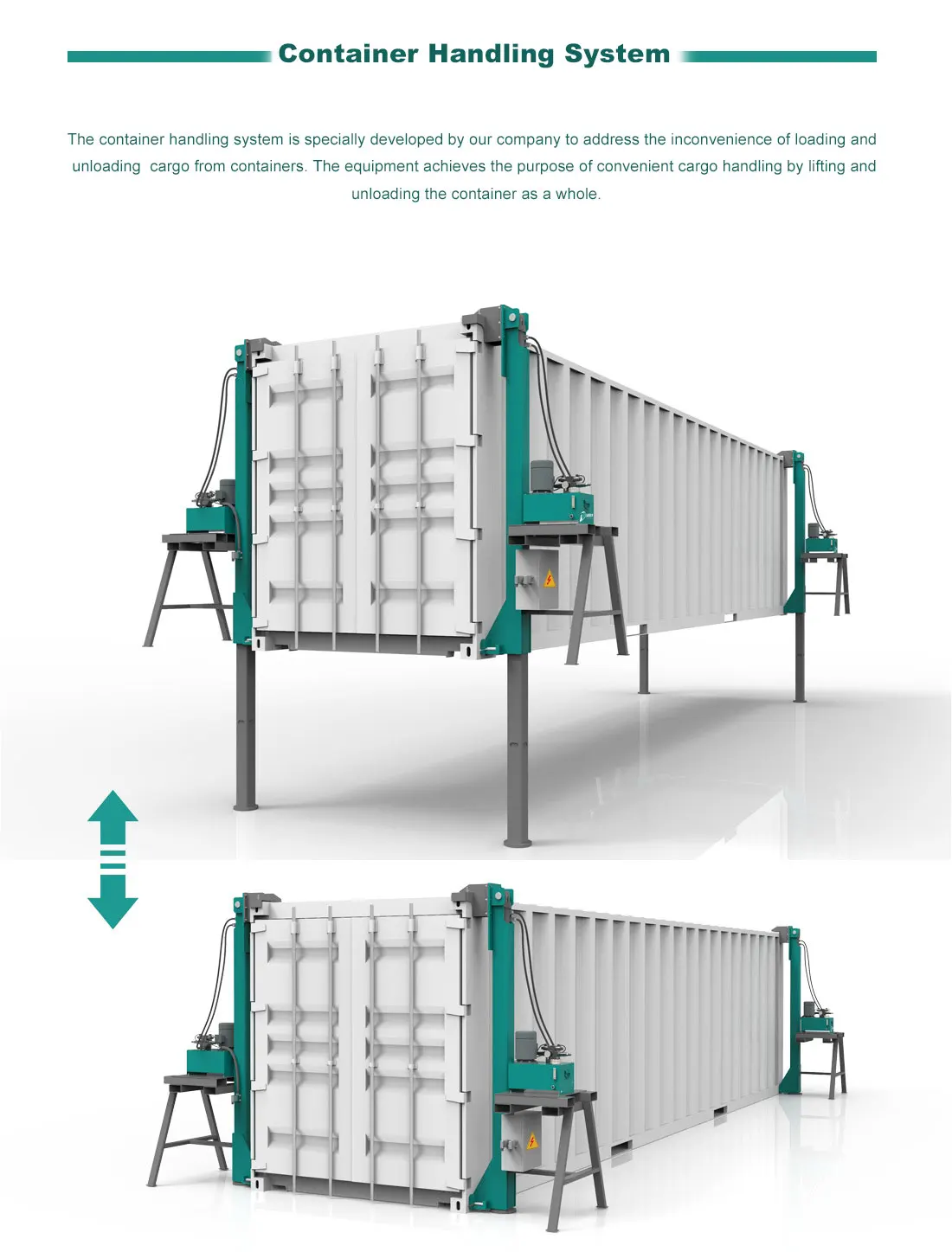 Container Handling System

The container handling system is specially developed by our company to address the inconvenience of loading and unloading cargo from containers. The equipment achieves the purpose of convenient cargo handling by lifting and unloading the container as a whole.