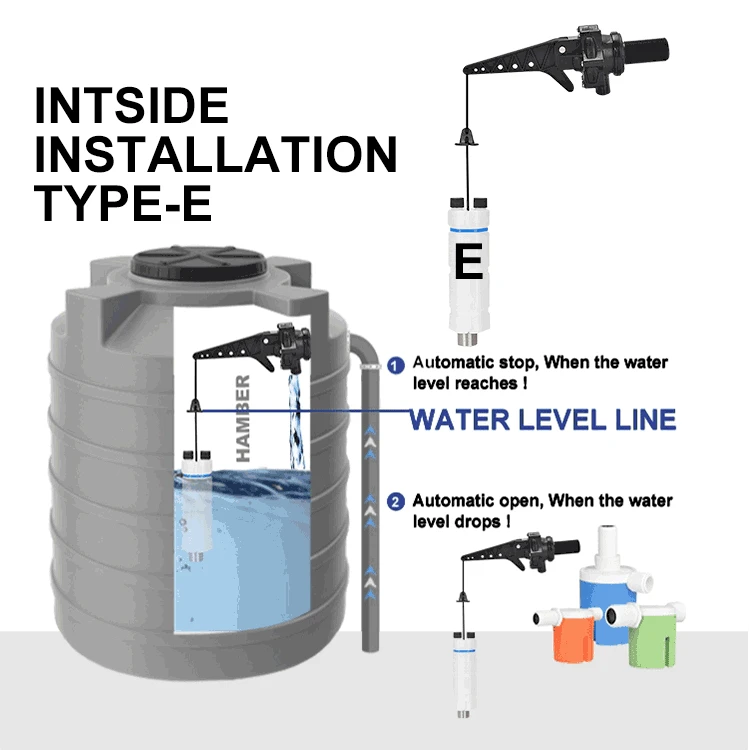 INTSIDE INSTALLATION TYPE-E

E

HAMBER

1 Automatic stop, When the water level reaches !

WATER LEVEL LINE

2 Automatic open, When the water level drops !