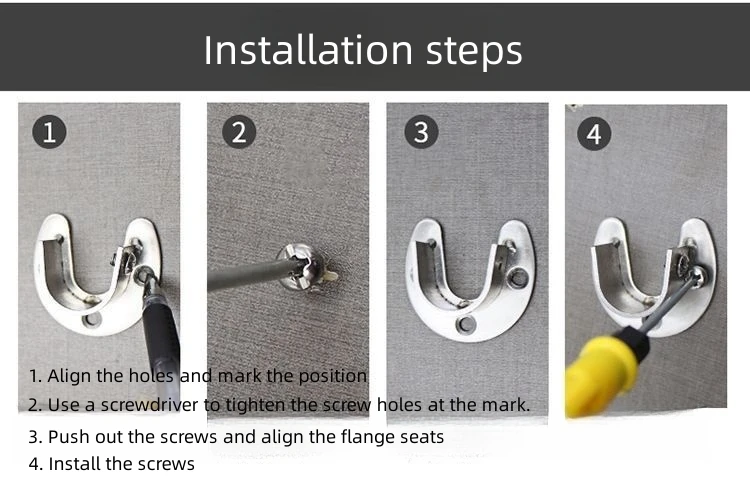 Installation steps

1

2

3

4

1. Align the holes and mark the position

2. Use a screwdriver to tighten the screw holes at the mark.

3. Push out the screws and align the flange seats

4. Install the screws