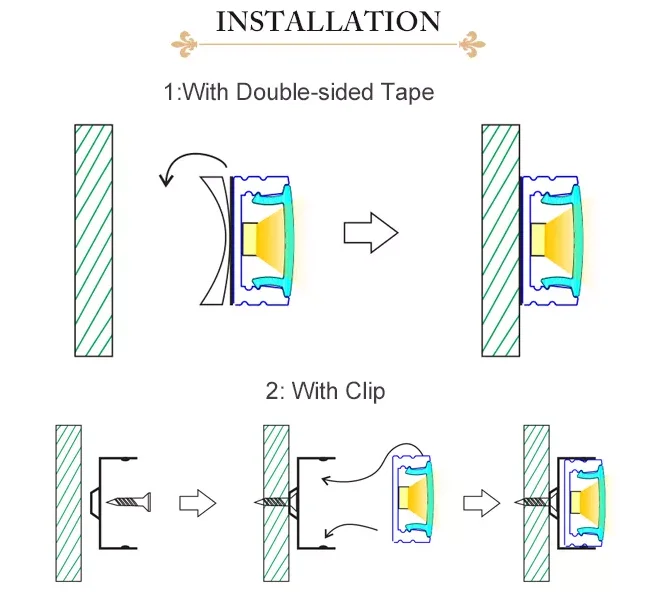 INSTALLATION

1:With Double-sided Tape

2: With Clip