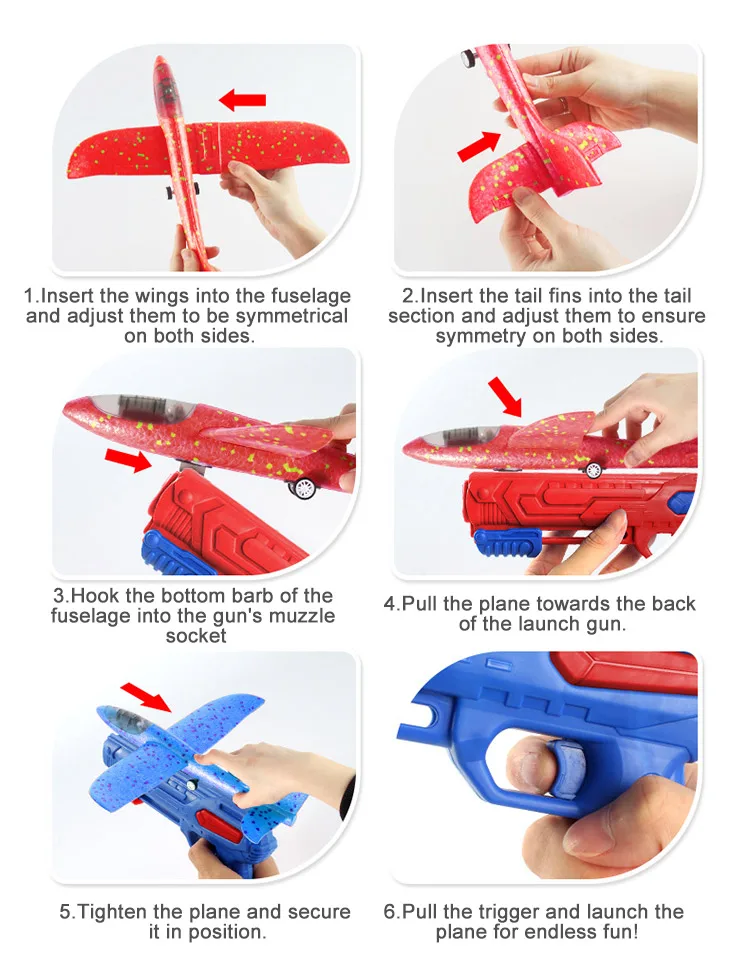 1.Insert the wings into the fuselage and adjust them to be symmetrical on both sides.

2.Insert the tail fins into the tail section and adjust them to ensure symmetry on both sides.

3.Hook the bottom barb of the fuselage into the gun's muzzle socket

4.Pull the plane towards the back of the launch gun.

5.Tighten the plane and secure it in position.

6.Pull the trigger and launch the plane for endless fun!