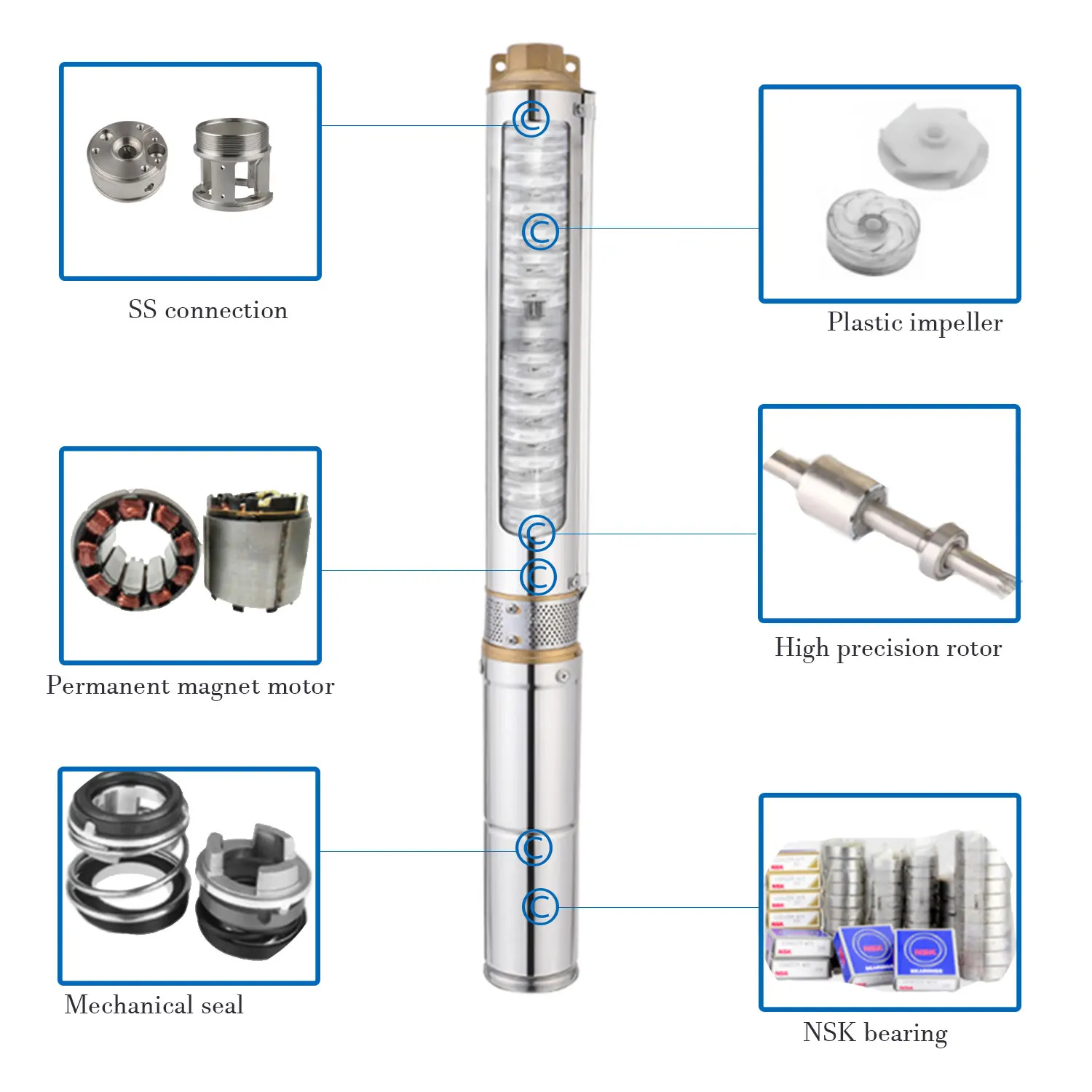 SS connection

Plastic impeller

Permanent magnet motor

High precision rotor

Mechanical seal

NSK bearing