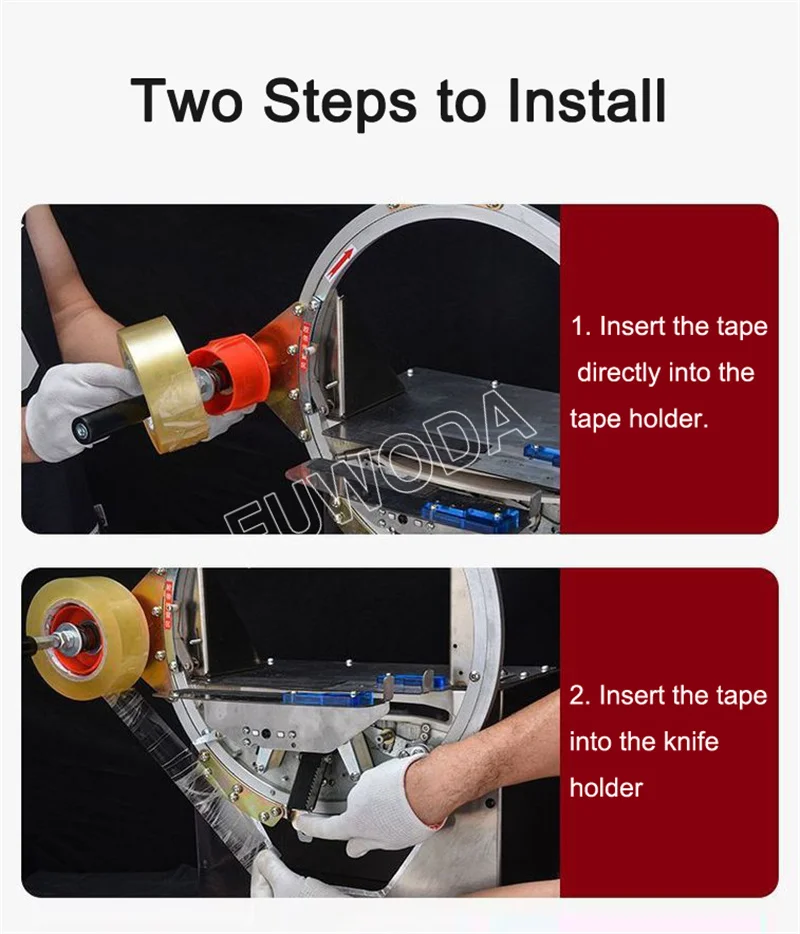 Two Steps to Install

1. Insert the tape directly into the tape holder.

FUWODA

2. Insert the tape into the knife holder