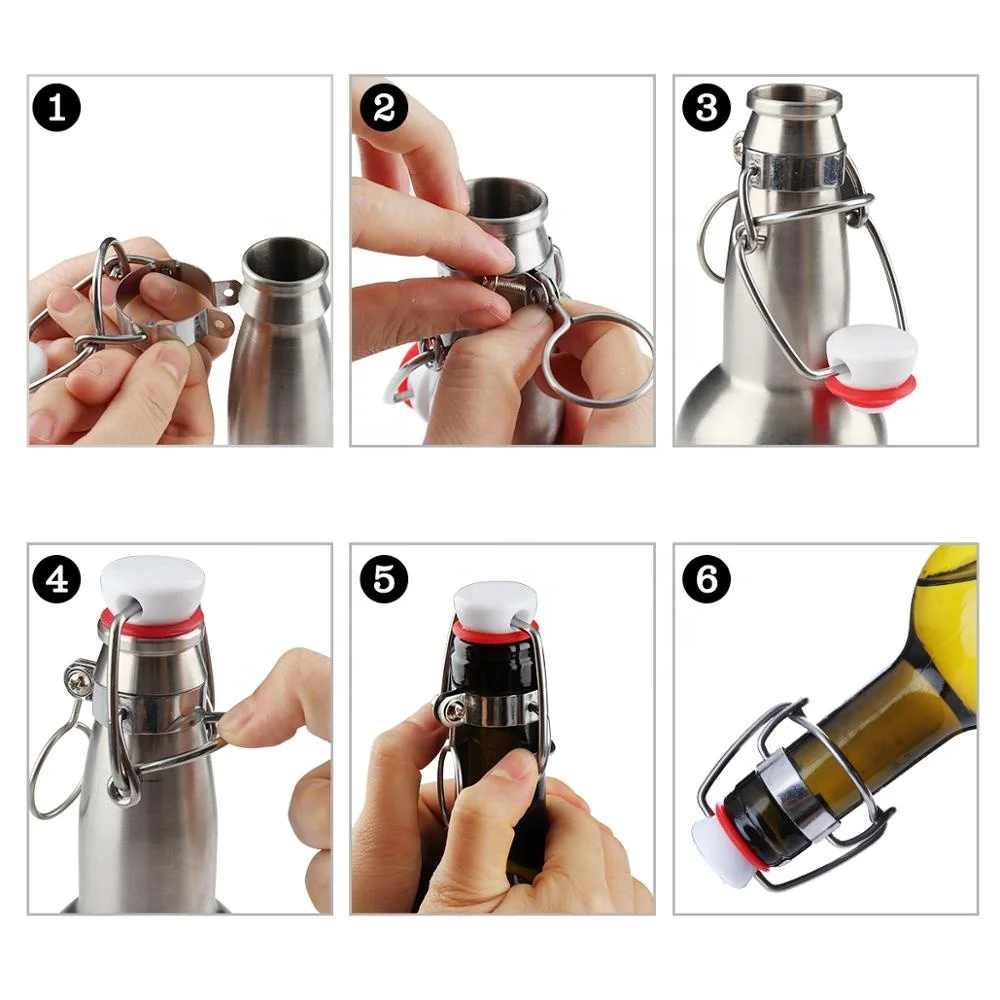 1
2
3
4
5
6