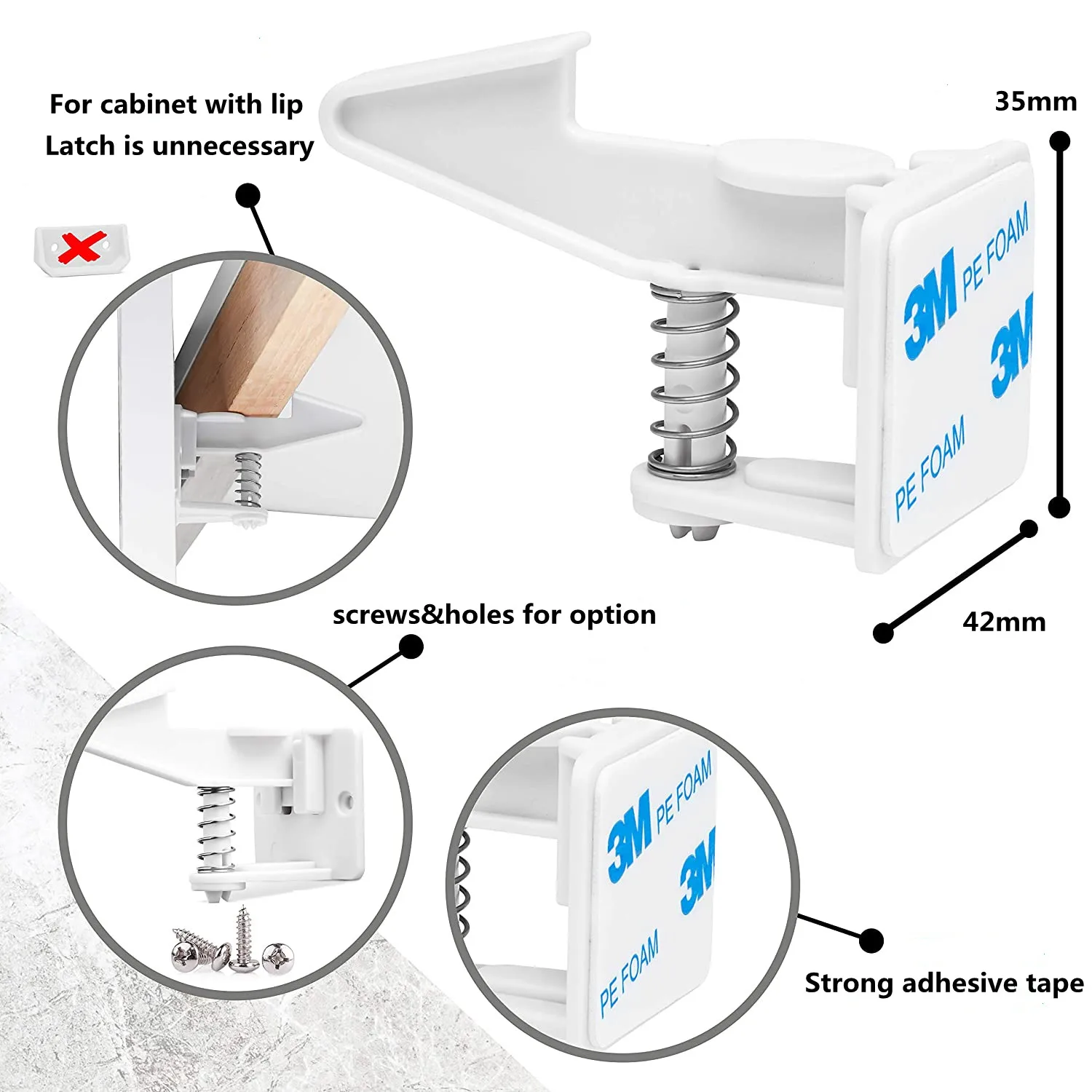 For cabinet with lip
Latch is unnecessary

35mm

3M PE FOAM 3M

PE FOAM

42mm

screws&holes for option

3M PE FOAM 3M

PE FOAM

Strong adhesive tape