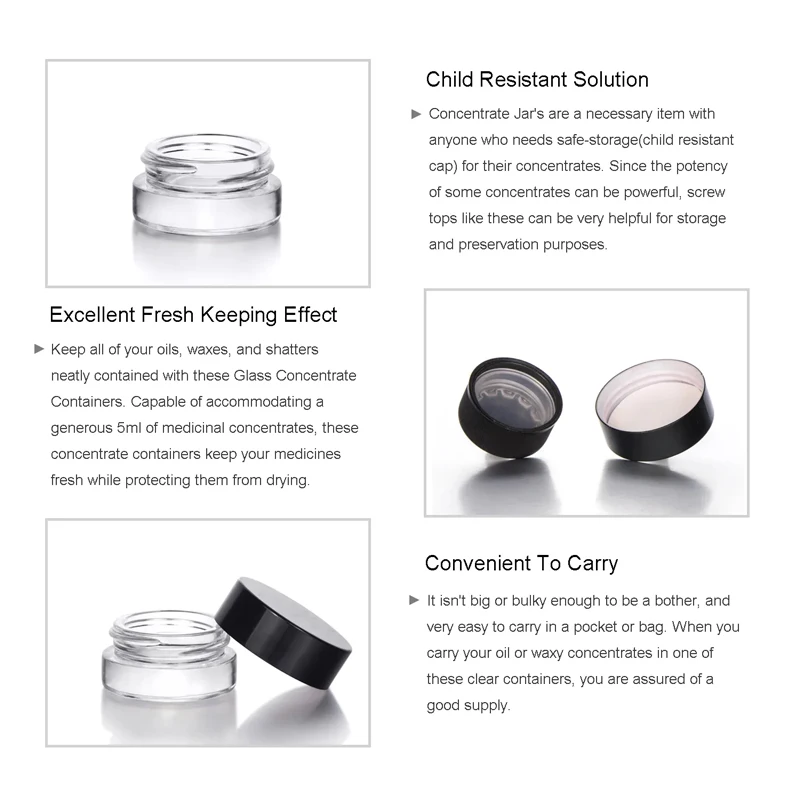 Child Resistant Solution

► Concentrate Jar's are a necessary item with anyone who needs safe-storage(child resistant cap) for their concentrates. Since the potency of some concentrates can be powerful, screw tops like these can be very helpful for storage and preservation purposes.

Excellent Fresh Keeping Effect

► Keep all of your oils, waxes, and shatters neatly contained with these Glass Concentrate Containers. Capable of accommodating a generous 5ml of medicinal concentrates, these concentrate containers keep your medicines fresh while protecting them from drying.

Convenient To Carry

► It isn't big or bulky enough to be a bother, and very easy to carry in a pocket or bag. When you carry your oil or waxy concentrates in one of these clear containers, you are assured of a good supply.