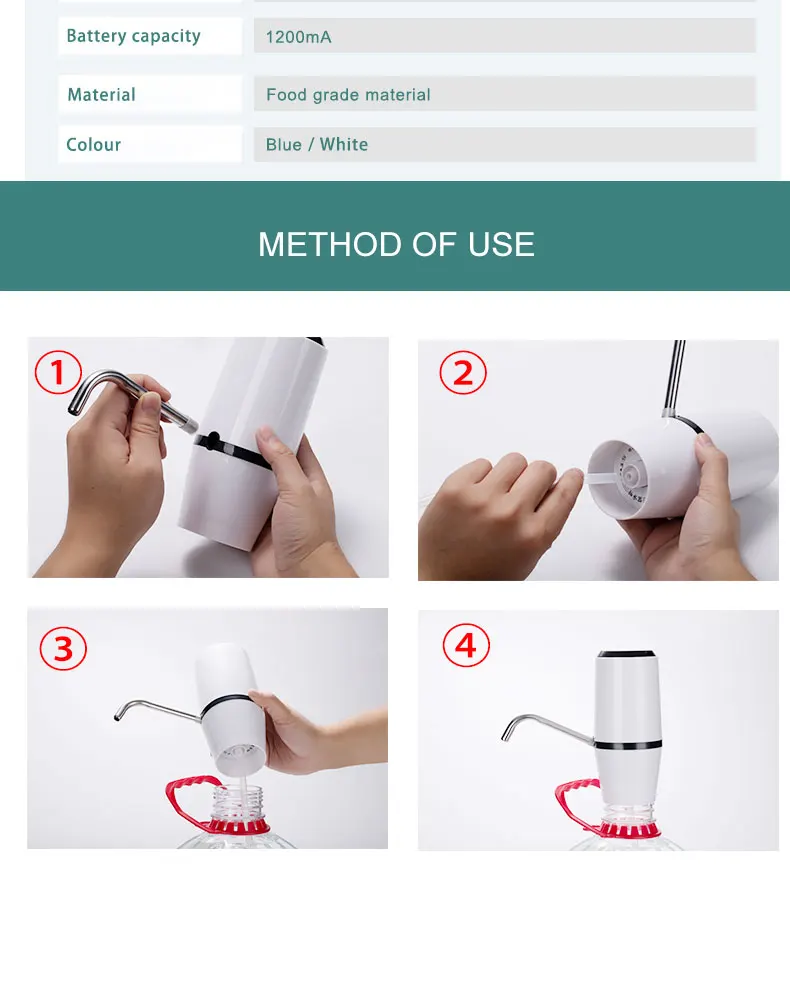 | Battery capacity | 1200mA |
|---|---|
| Material | Food grade material |
| Colour | Blue / White |

METHOD OF USE

①

②

③

④