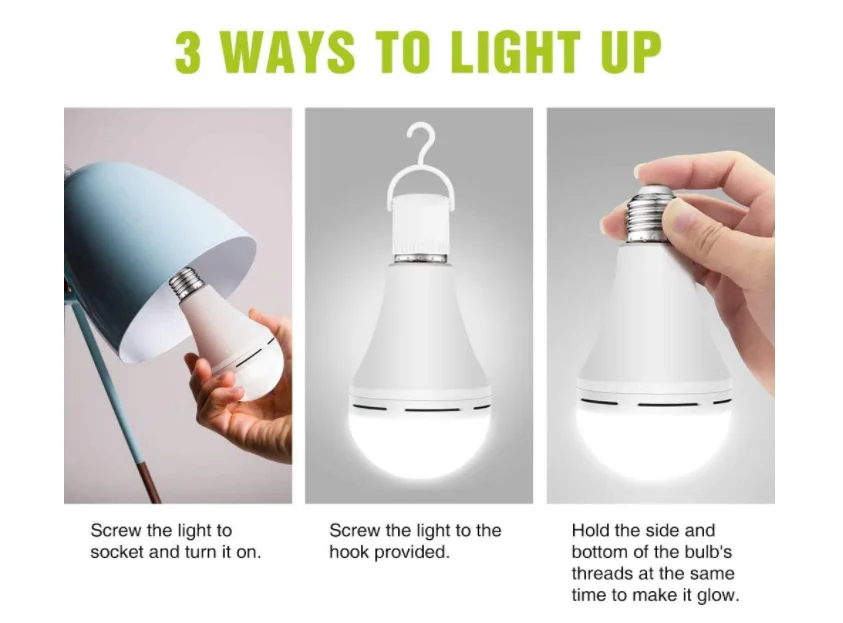 3 WAYS TO LIGHT UP

Screw the light to socket and turn it on.

Screw the light to the hook provided.

Hold the side and bottom of the bulb's threads at the same time to make it glow.