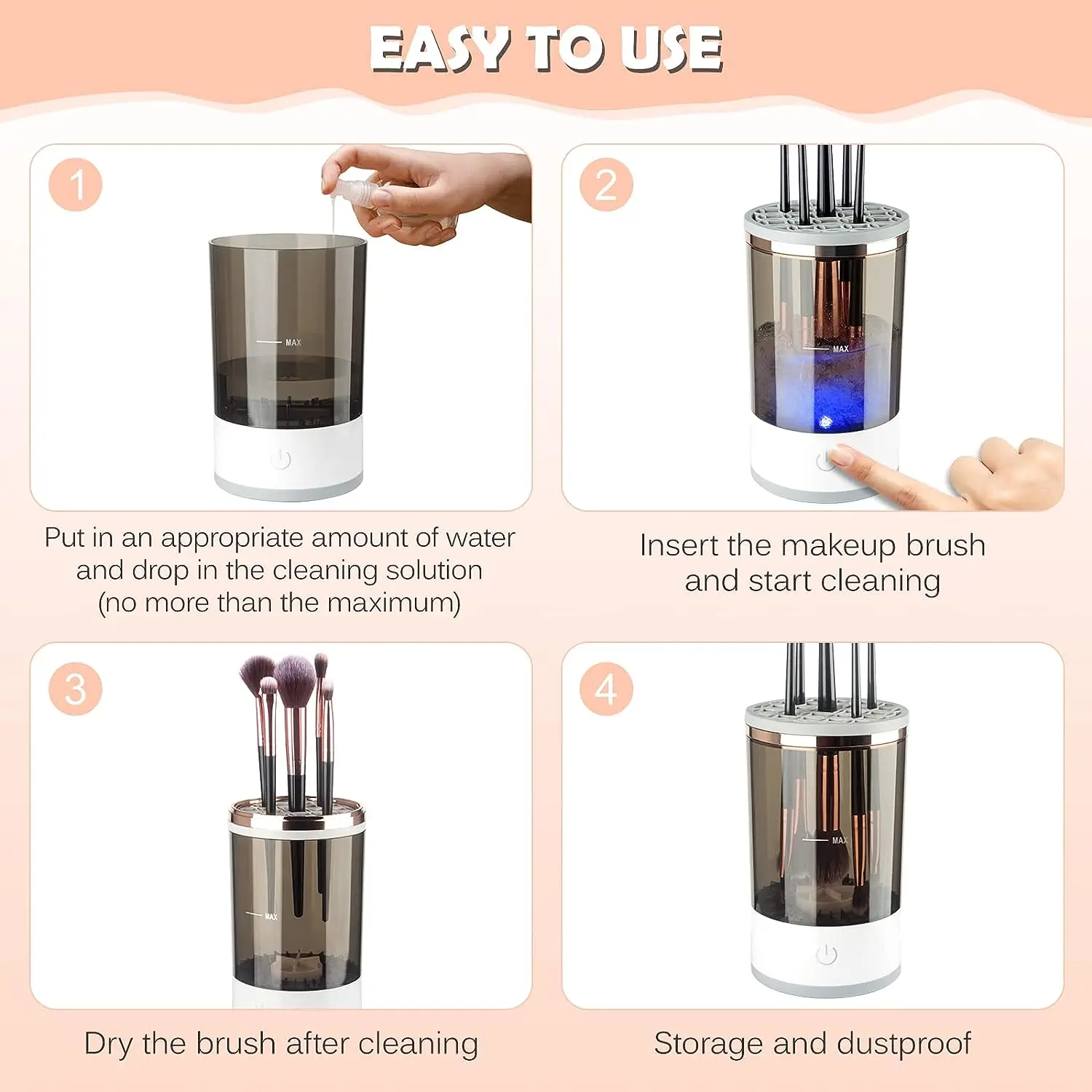 EASY TO USE

1

MAX

Put in an appropriate amount of water and drop in the cleaning solution (no more than the maximum)

2

MAX

Insert the makeup brush and start cleaning

3

MAX

Dry the brush after cleaning

4

MAX

Storage and dustproof