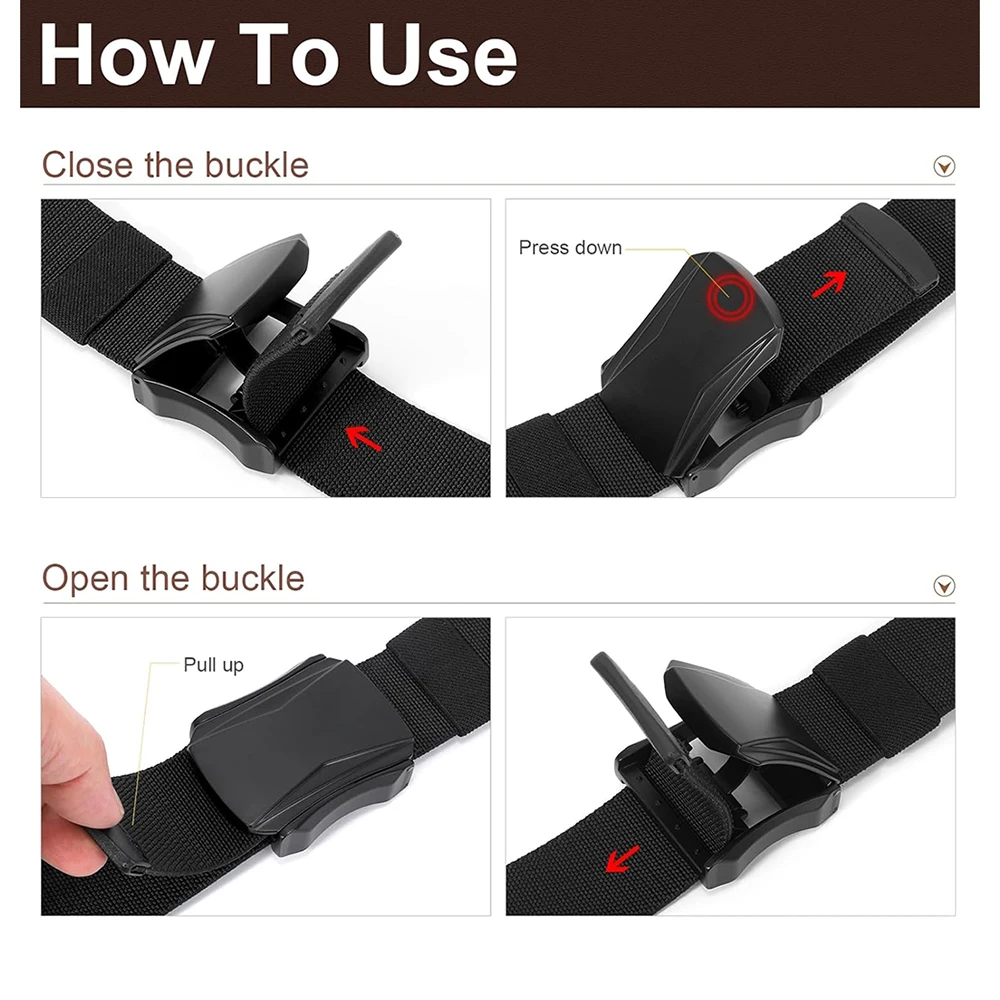 How To Use

Close the buckle

Press down

Open the buckle

Pull up