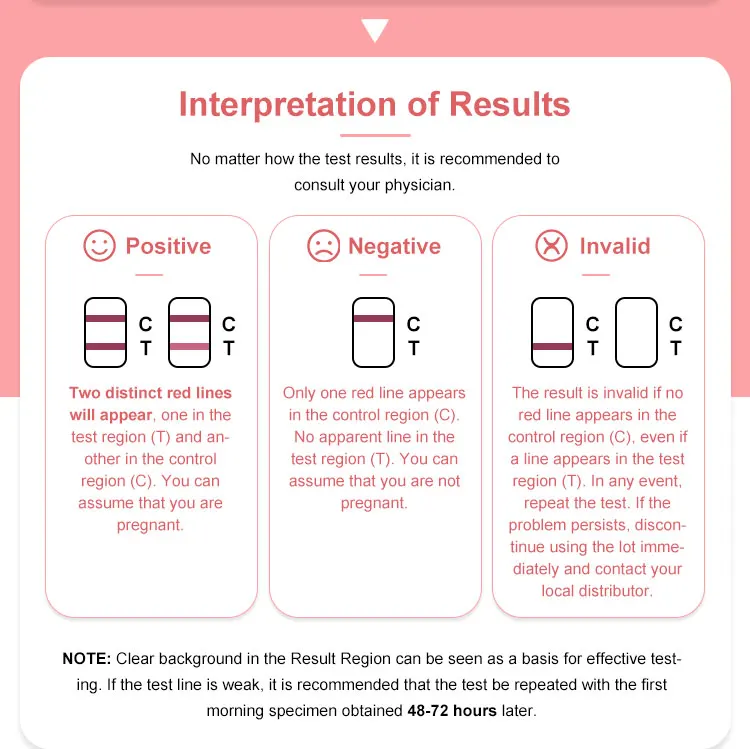 Interpretation of Results

No matter how the test results, it is recommended to consult your physician.

Positive

C
T

C
T

Two distinct red lines will appear, one in the test region (T) and another in the control region (C). You can assume that you are pregnant.

Negative

C
T

Only one red line appears in the control region (C). No apparent line in the test region (T). You can assume that you are not pregnant.

Invalid

C
T

C
T

The result is invalid if no red line appears in the control region (C), even if a line appears in the test region (T). In any event, repeat the test. If the problem persists, discontinue using the lot immediately and contact your local distributor.

NOTE: Clear background in the Result Region can be seen as a basis for effective testing. If the test line is weak, it is recommended that the test be repeated with the first morning specimen obtained 48-72 hours later.