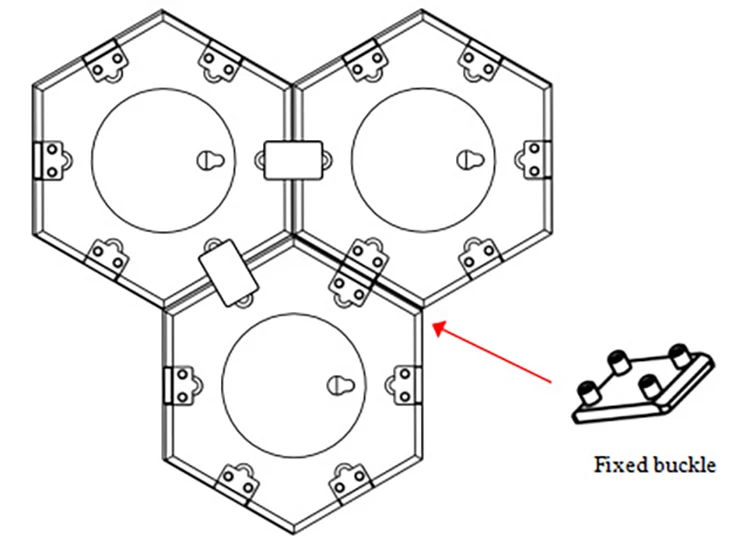 Fixed buckle