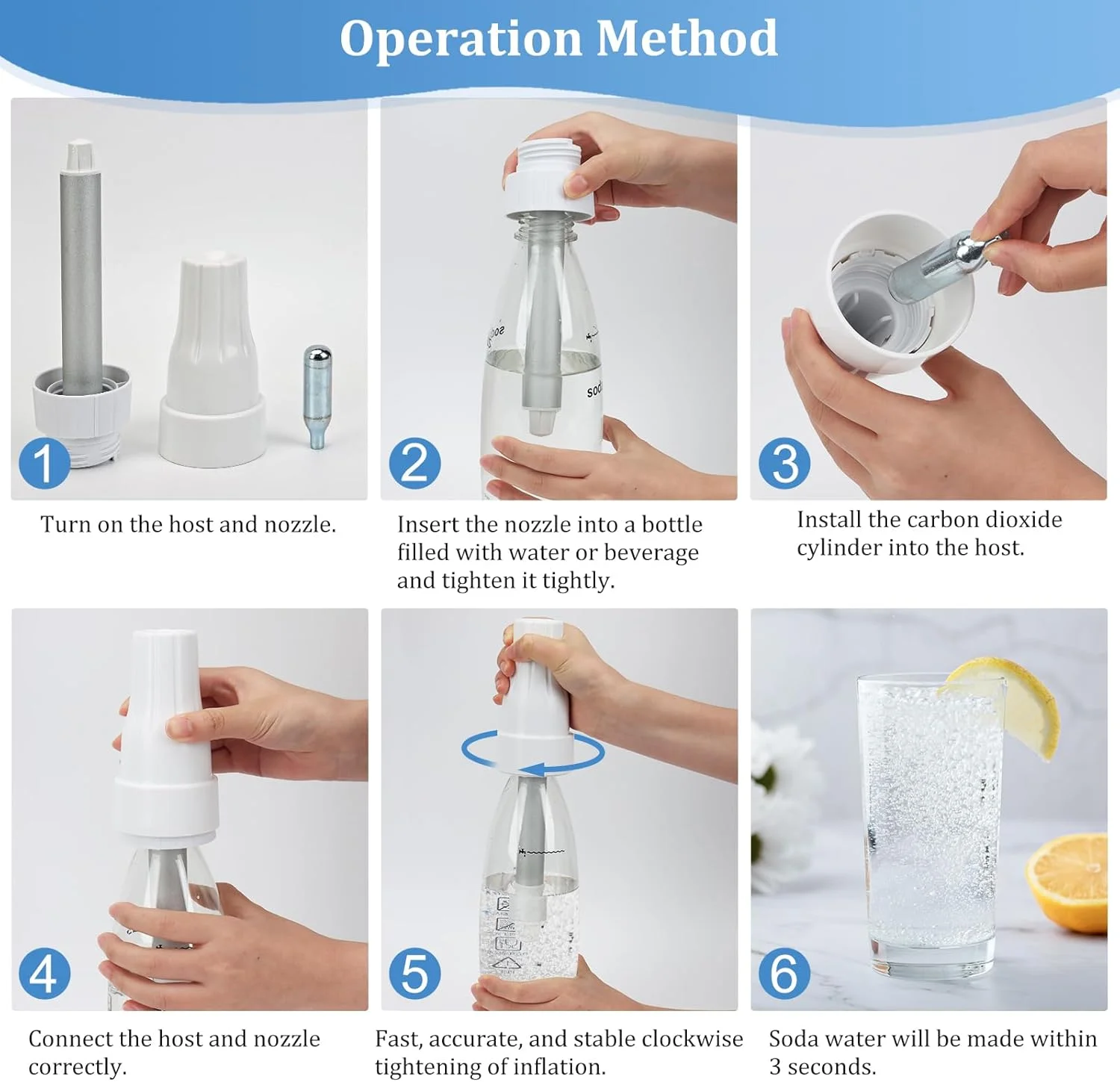 Operation Method

1

Turn on the host and nozzle.

2

Insert the nozzle into a bottle filled with water or beverage and tighten it tightly.

3

Install the carbon dioxide cylinder into the host.

4

Connect the host and nozzle correctly.

5

Fast, accurate, and stable clockwise tightening of inflation.

6

Soda water will be made within 3 seconds.