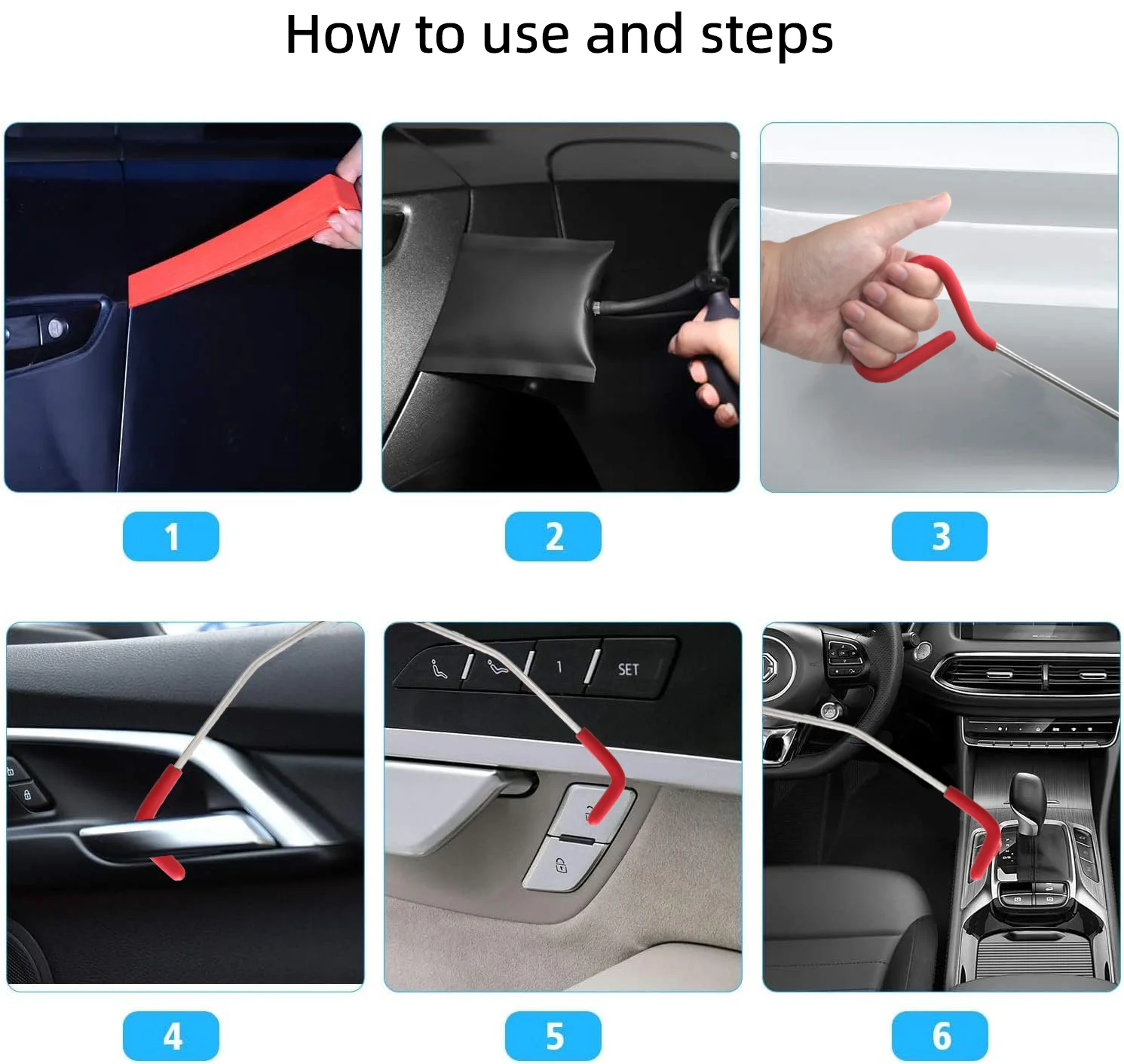 How to use and steps

1

2

3

1 SET

4

5

6