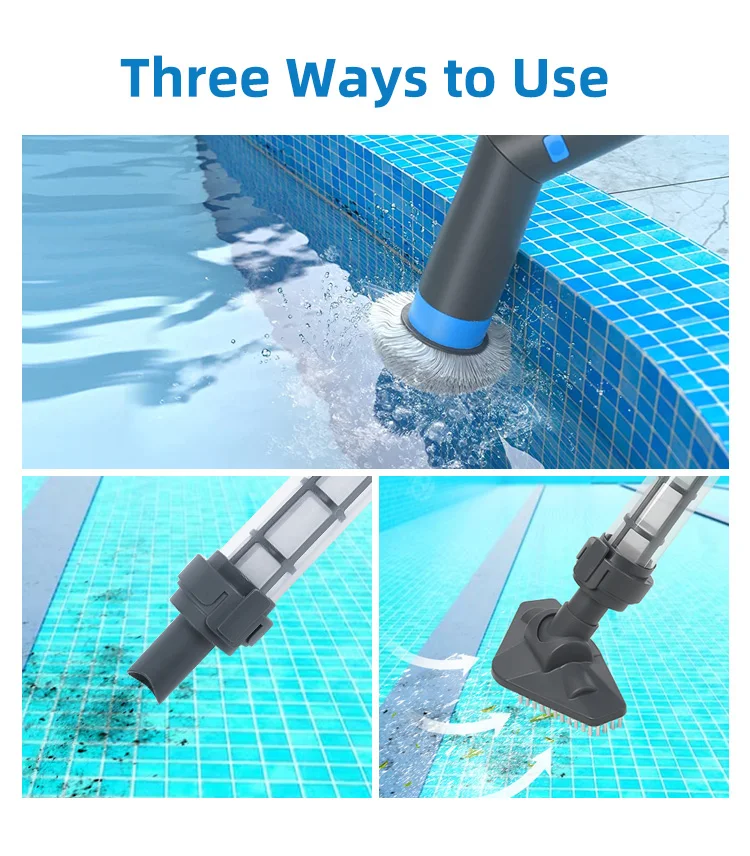 Three Ways to Use