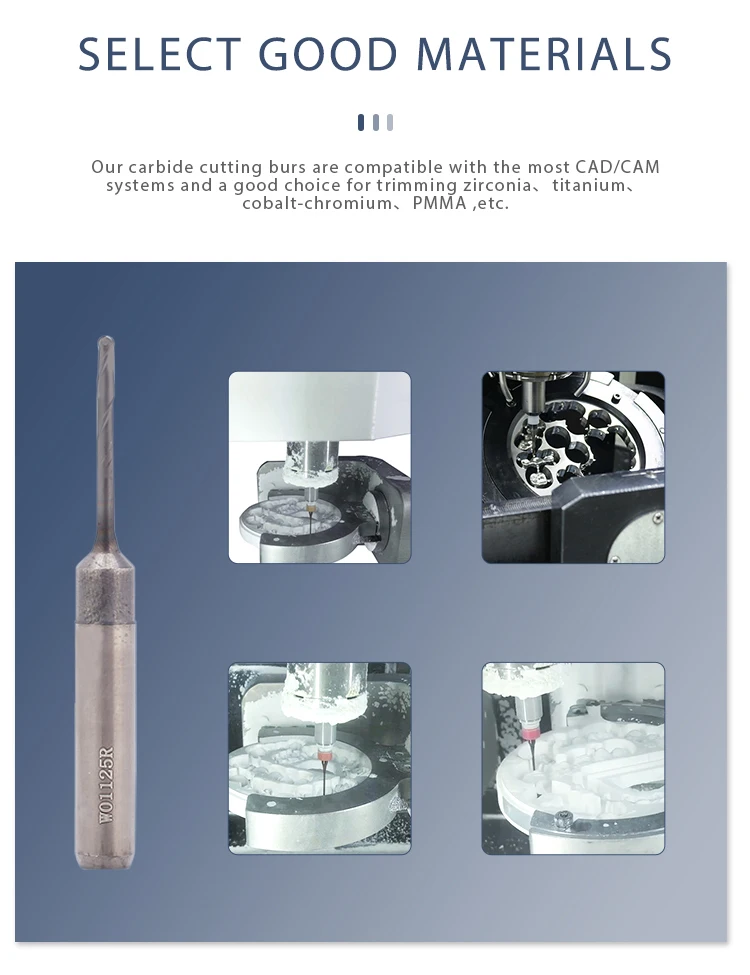 SELECT GOOD MATERIALS

Our carbide cutting burs are compatible with the most CAD/CAM systems and a good choice for trimming zirconia、titanium、cobalt-chromium、PMMA ,etc.

W01125R