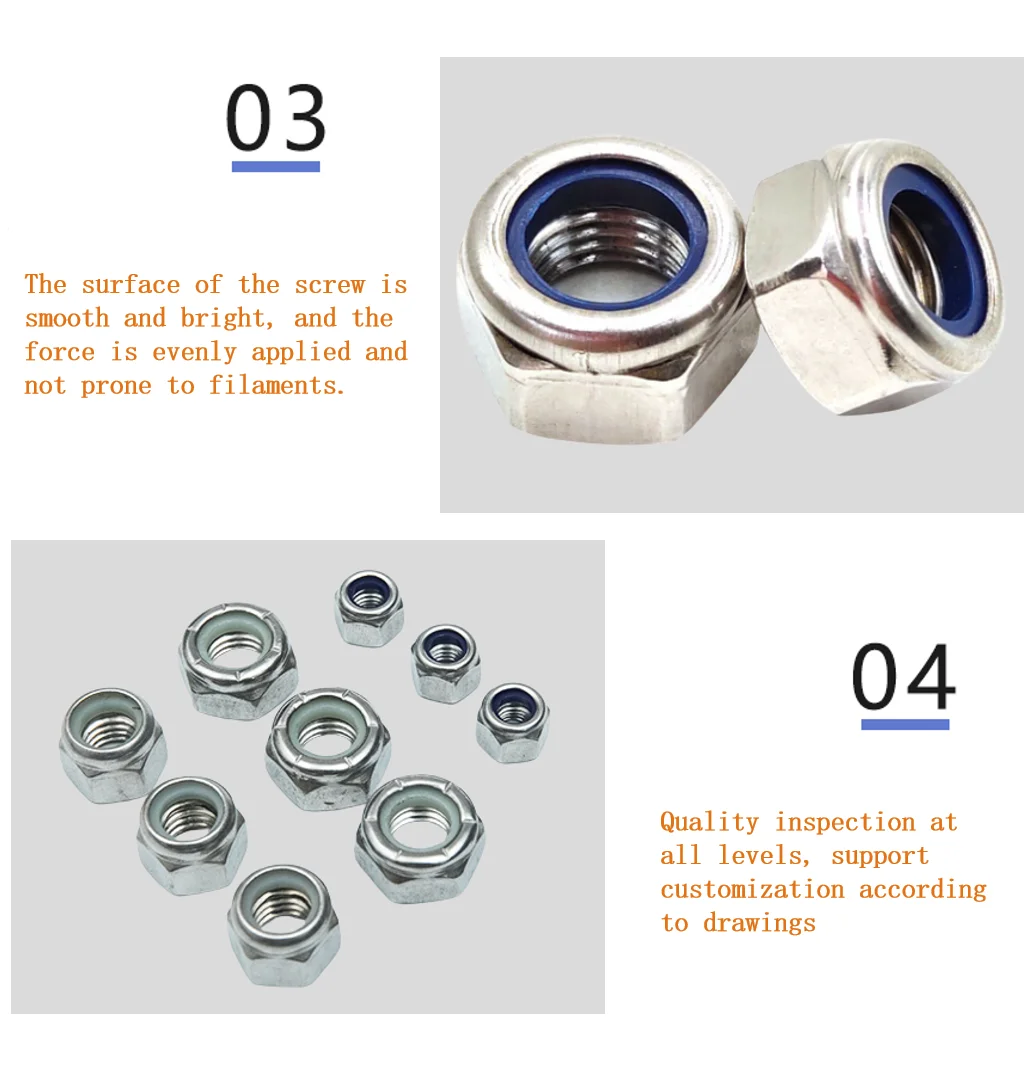 03

The surface of the screw is smooth and bright, and the force is evenly applied and not prone to filaments.

04

Quality inspection at all levels, support customization according to drawings