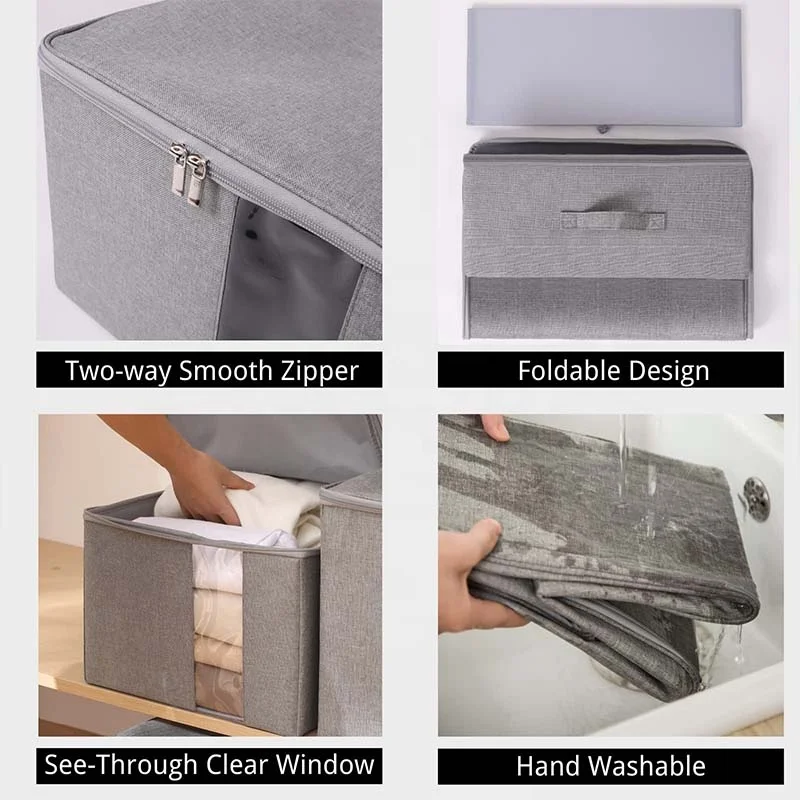 Two-way Smooth Zipper

Foldable Design

See-Through Clear Window

Hand Washable