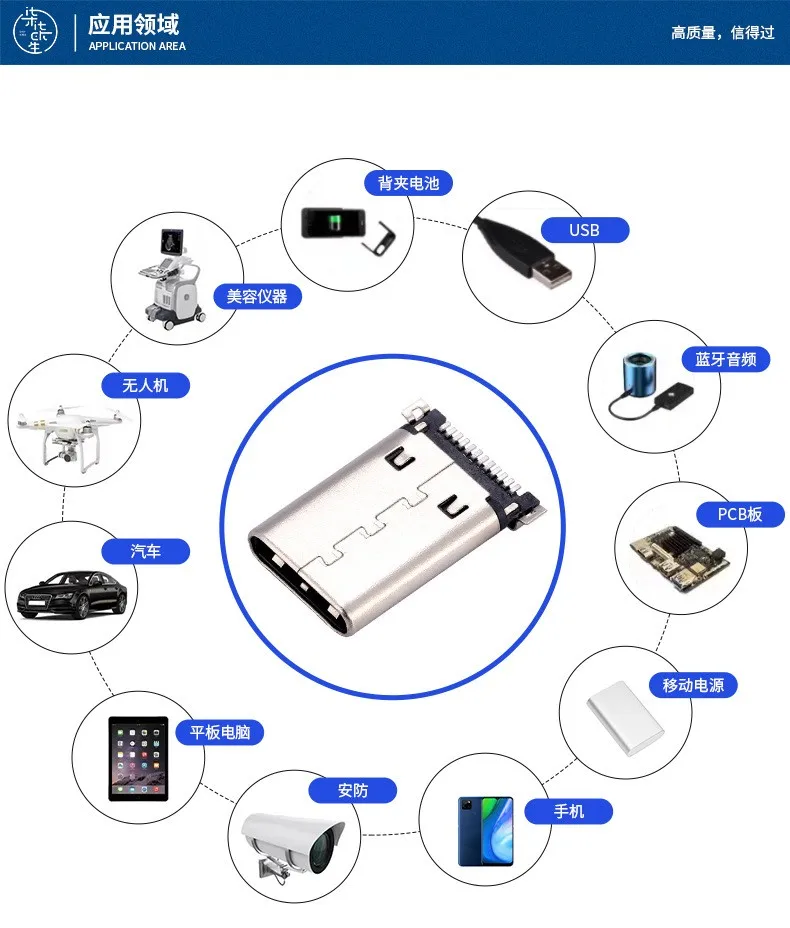 应用领域
APPLICATION AREA

高质量，信得过

背夹电池

USB

美容仪器

蓝牙音频

无人机

PCB板

汽车

移动电源

平板电脑

安防

手机