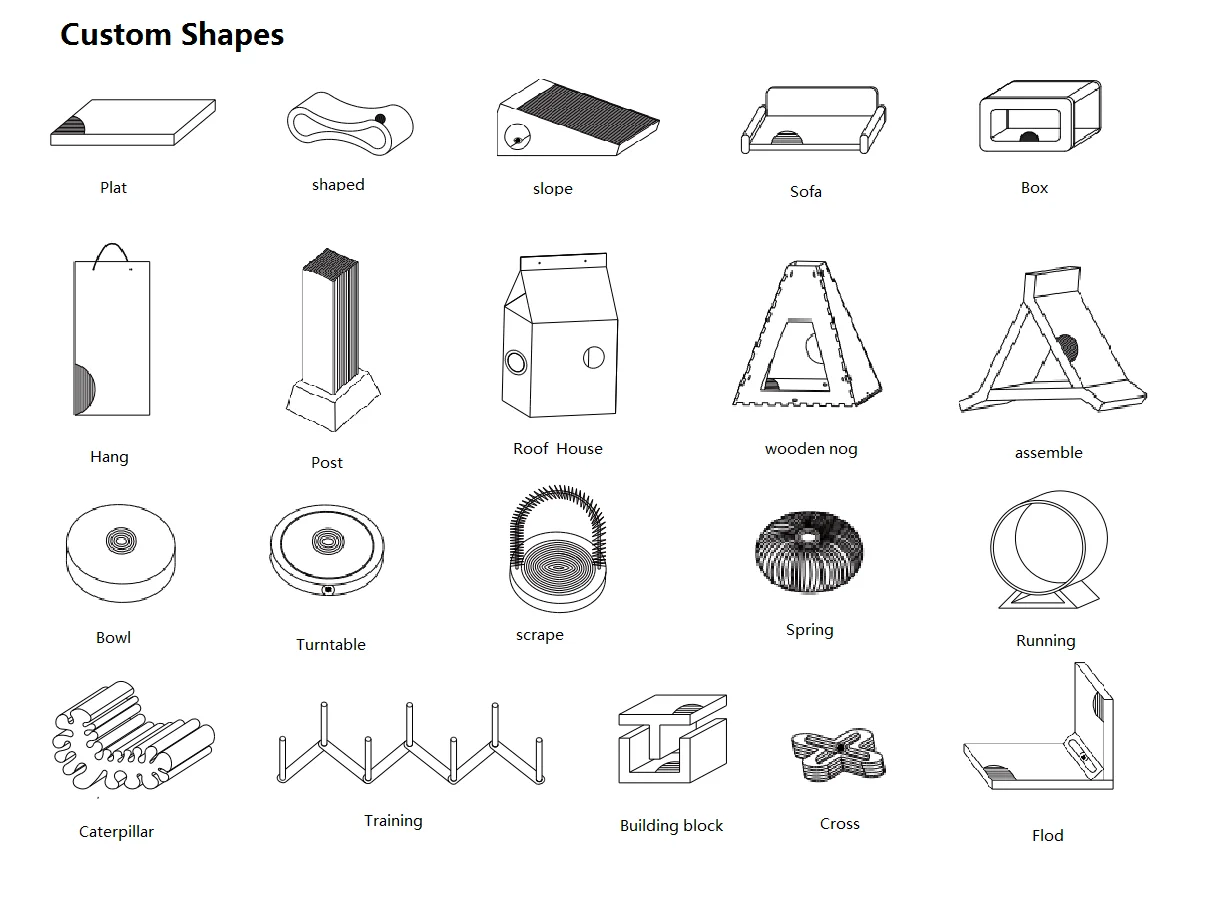 Custom Shapes

Plat

shaped

slope

Sofa

Box

Hang

Post

Roof House

wooden nog

assemble

Bowl

Turntable

scrape

Spring

Running

Caterpillar

Training

Building block

Cross

Flod