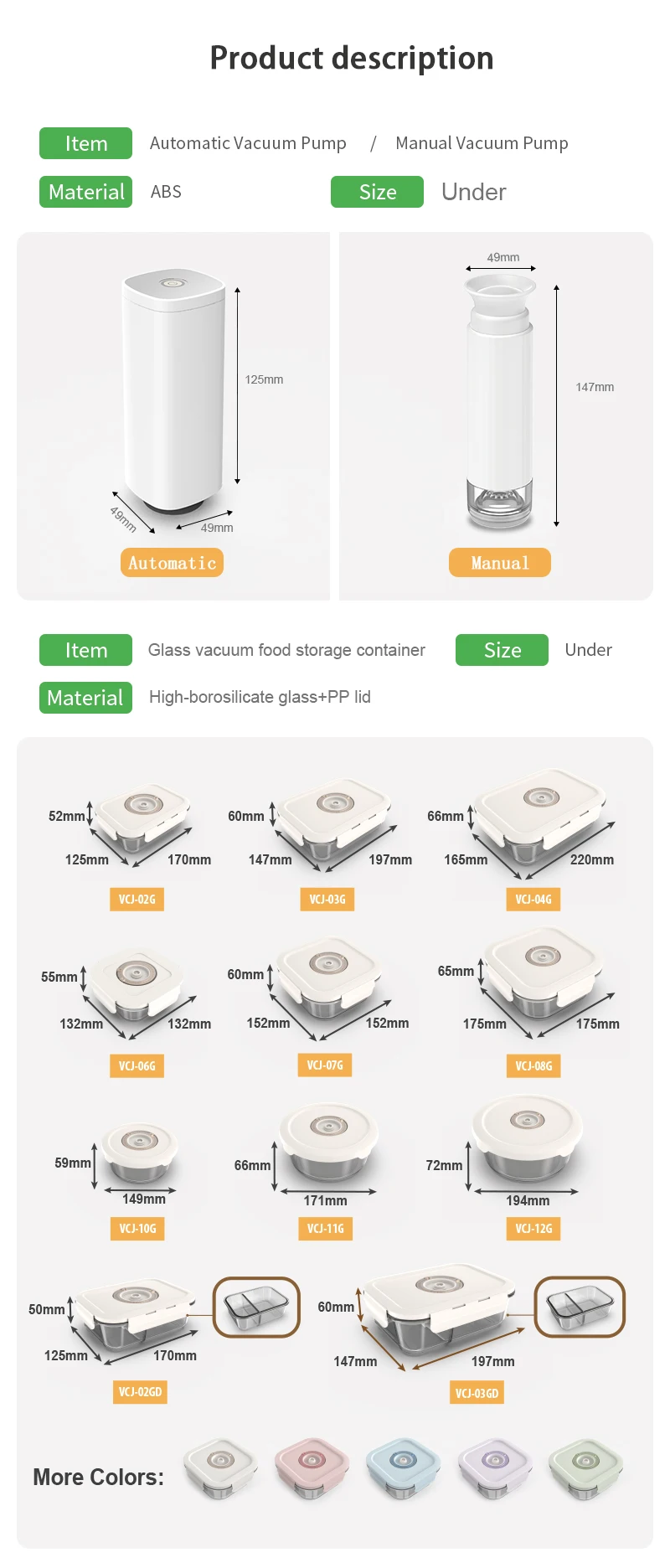 Product description

Item Automatic Vacuum Pump / Manual Vacuum Pump

Material ABS Size Under

125mm
49mm
49mm
Automatic

49mm
147mm
Manual

Item Glass vacuum food storage container Size Under

Material High-borosilicate glass+PP lid

52mm
125mm
170mm
VCJ-02G

60mm
147mm
197mm
VCJ-03G

66mm
165mm
220mm
VCJ-04G

55mm
132mm
132mm
VCJ-06G

60mm
152mm
152mm
VCJ-07G

65mm
175mm
175mm
VCJ-08G

59mm
149mm
VCJ-10G

66mm
171mm
VCJ-11G

72mm
194mm
VCJ-12G

50mm
125mm
170mm
VCJ-02GD

60mm
147mm
197mm
VCJ-03GD

More Colors: