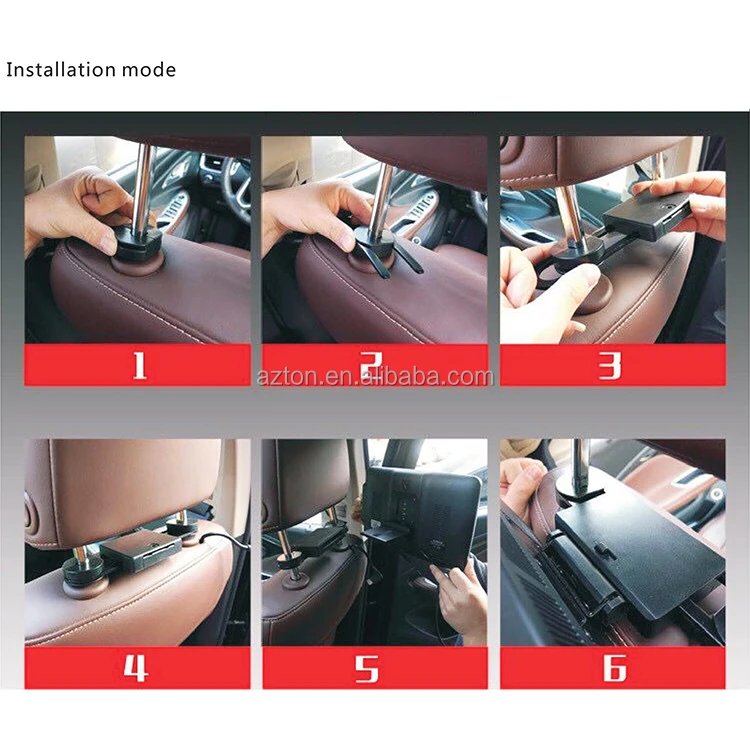 Installation mode

1

2

3

azton.en.alibaba.com

4

5

6