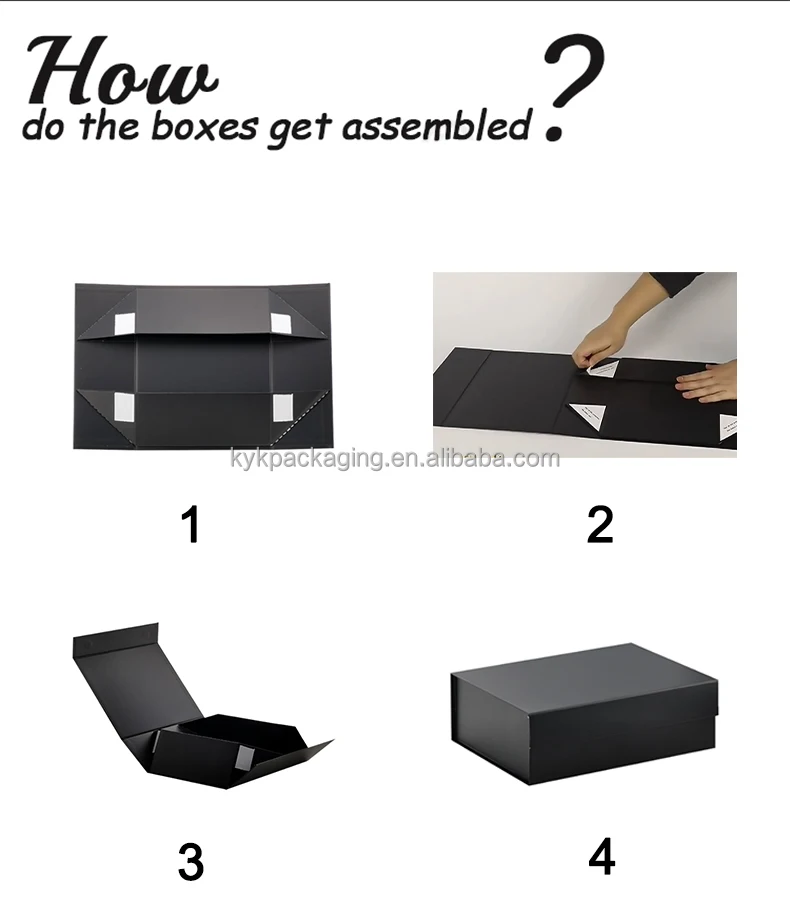 How
do the boxes get assembled?

kykpackaging.en.alibaba.com

1

2

3

4