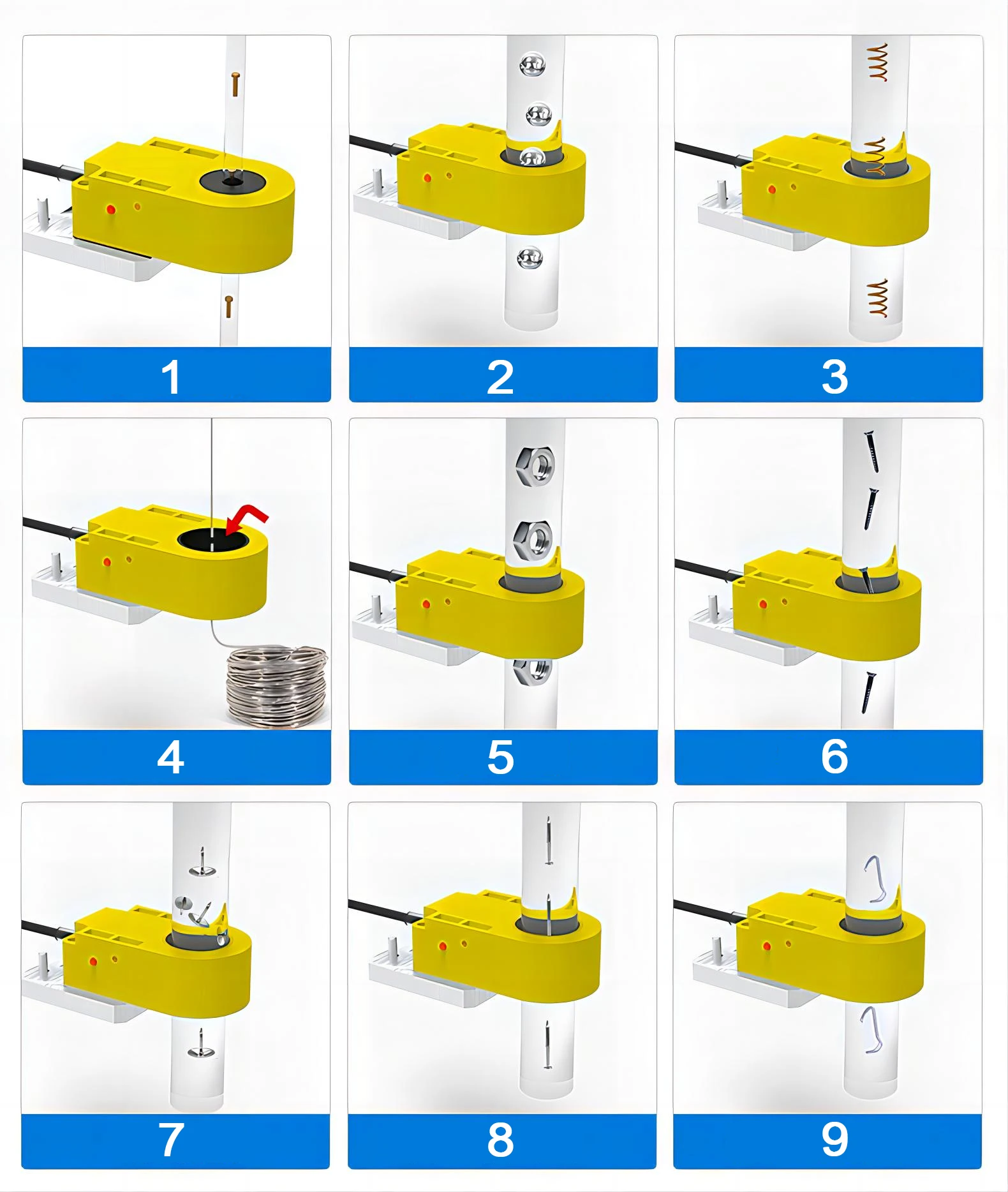 1

2

3

4

5

6

7

8

9