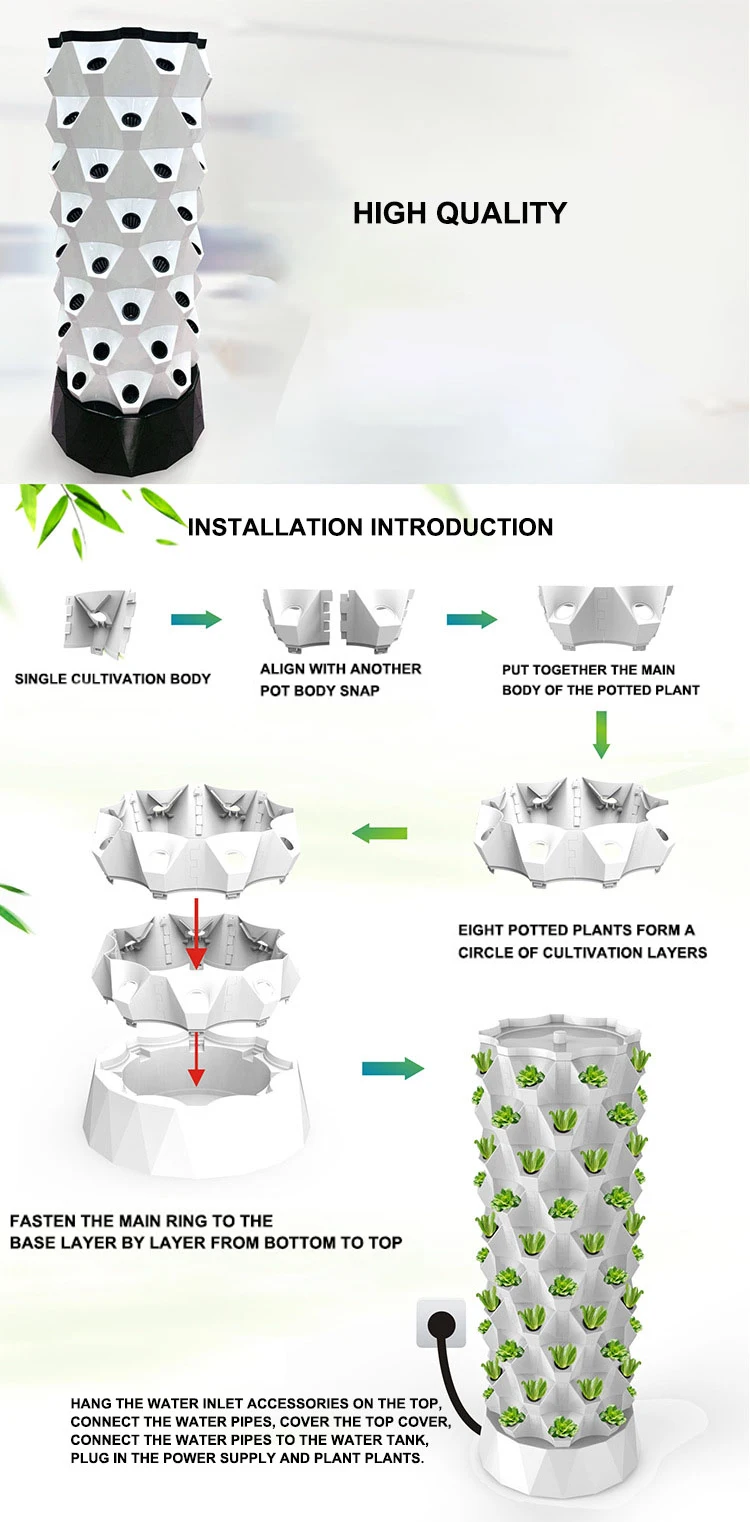 HIGH QUALITY

INSTALLATION INTRODUCTION

SINGLE CULTIVATION BODY

ALIGN WITH ANOTHER POT BODY SNAP

PUT TOGETHER THE MAIN BODY OF THE POTTED PLANT

EIGHT POTTED PLANTS FORM A CIRCLE OF CULTIVATION LAYERS

FASTEN THE MAIN RING TO THE BASE LAYER BY LAYER FROM BOTTOM TO TOP

HANG THE WATER INLET ACCESSORIES ON THE TOP, CONNECT THE WATER PIPES, COVER THE TOP COVER, CONNECT THE WATER PIPES TO THE WATER TANK, PLUG IN THE POWER SUPPLY AND PLANT PLANTS.