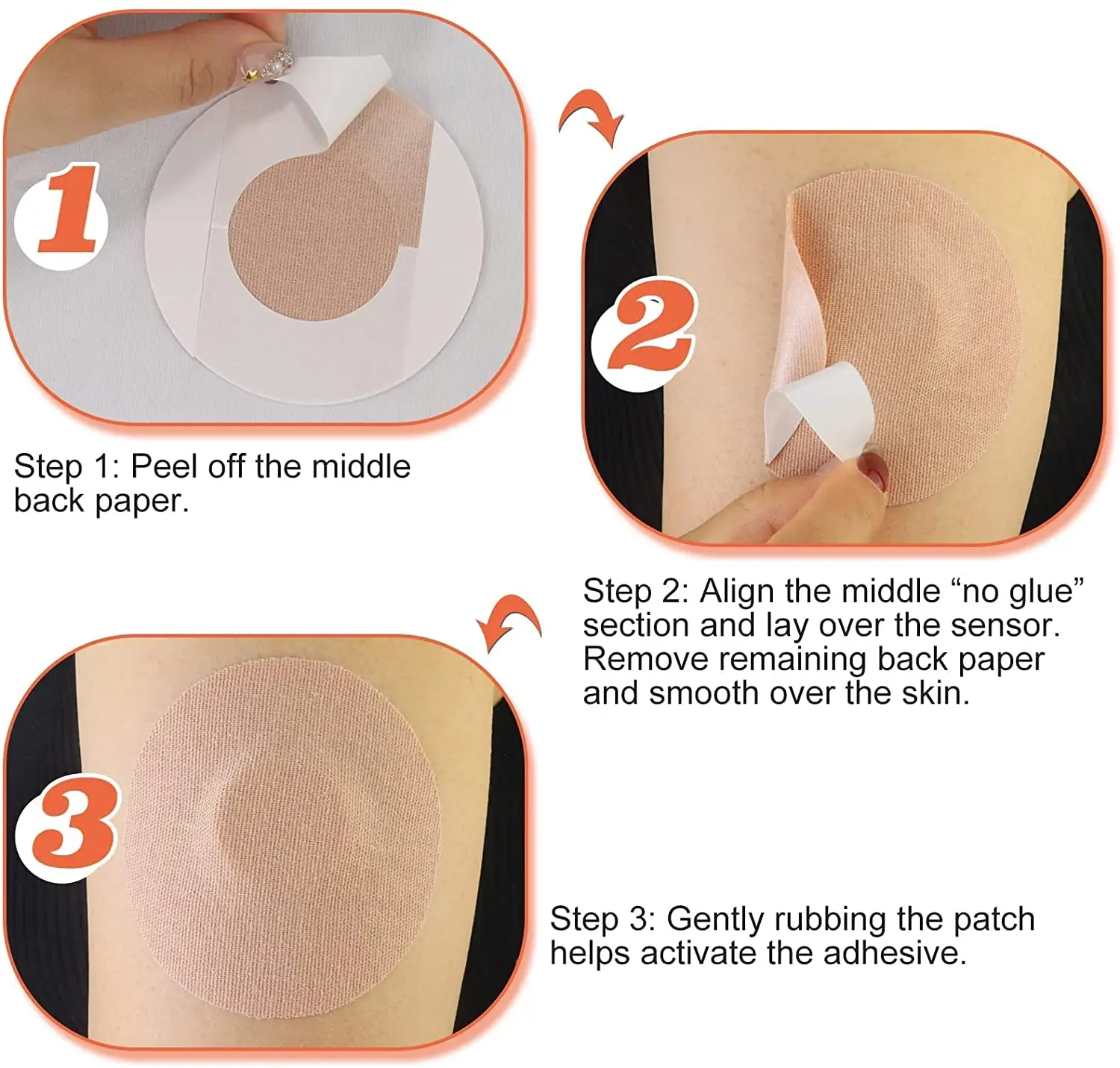 1

Step 1: Peel off the middle back paper.

2

Step 2: Align the middle “no glue” section and lay over the sensor. Remove remaining back paper and smooth over the skin.

3

Step 3: Gently rubbing the patch helps activate the adhesive.