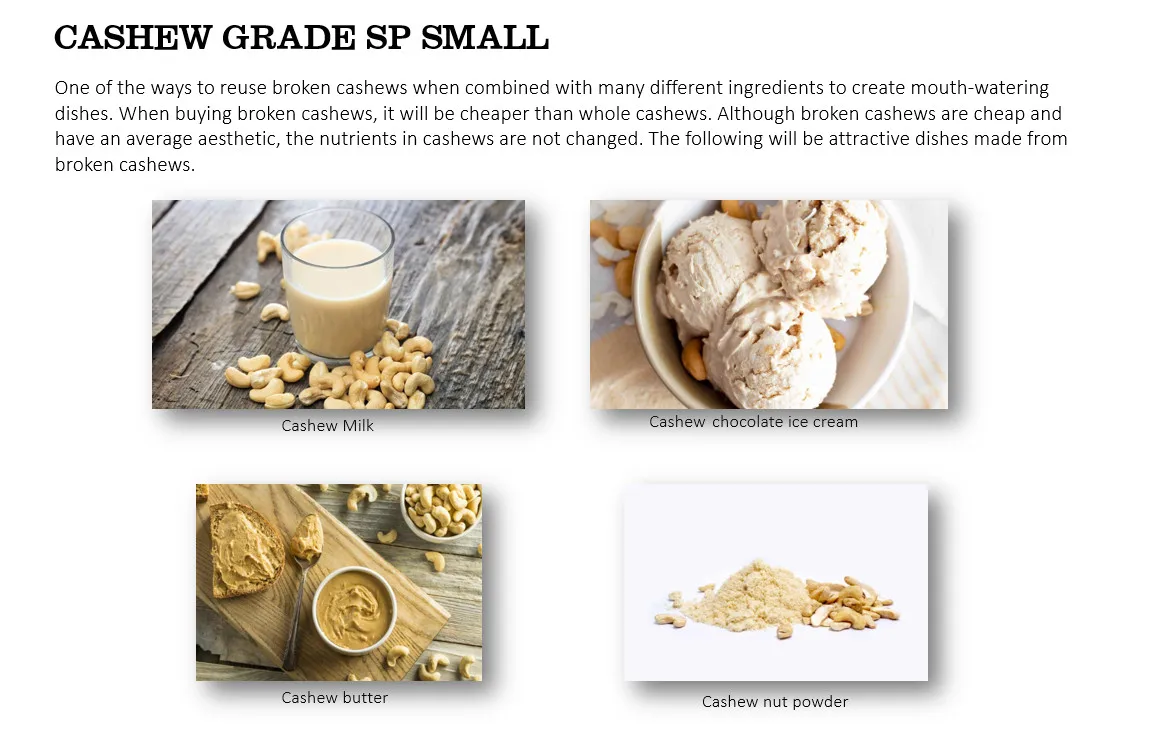 CASHEW GRADE SP SMALL

One of the ways to reuse broken cashews when combined with many different ingredients to create mouth-watering dishes. When buying broken cashews, it will be cheaper than whole cashews. Although broken cashews are cheap and have an average aesthetic, the nutrients in cashews are not changed. The following will be attractive dishes made from broken cashews.

Cashew Milk

Cashew chocolate ice cream

Cashew butter

Cashew nut powder