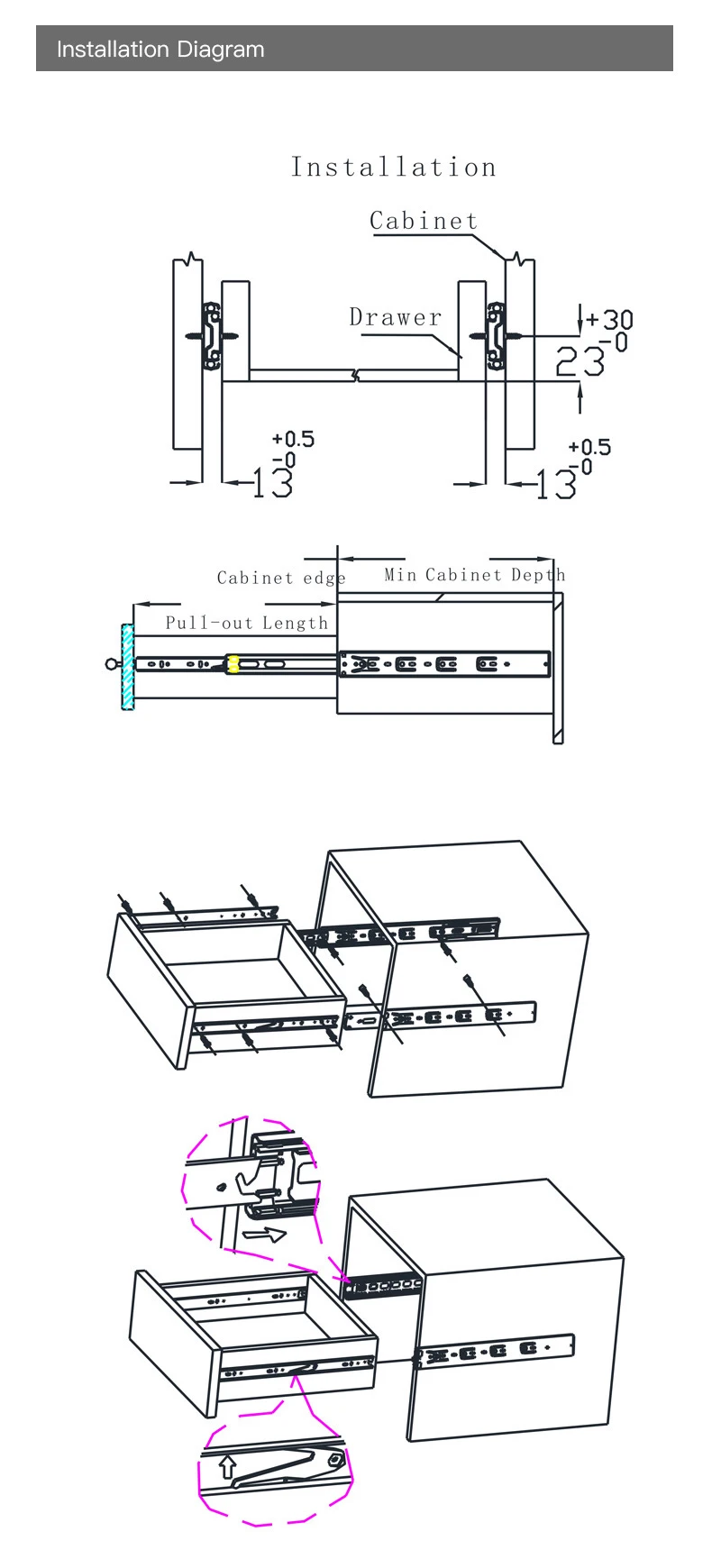 Installation Diagram

Installation

Cabinet

Drawer

$23^{+30}_{-0}$

$13^{+0.5}_{-0}$

$13^{+0.5}_{-0}$

Cabinet edge

Min Cabinet Depth

Pull-out Length