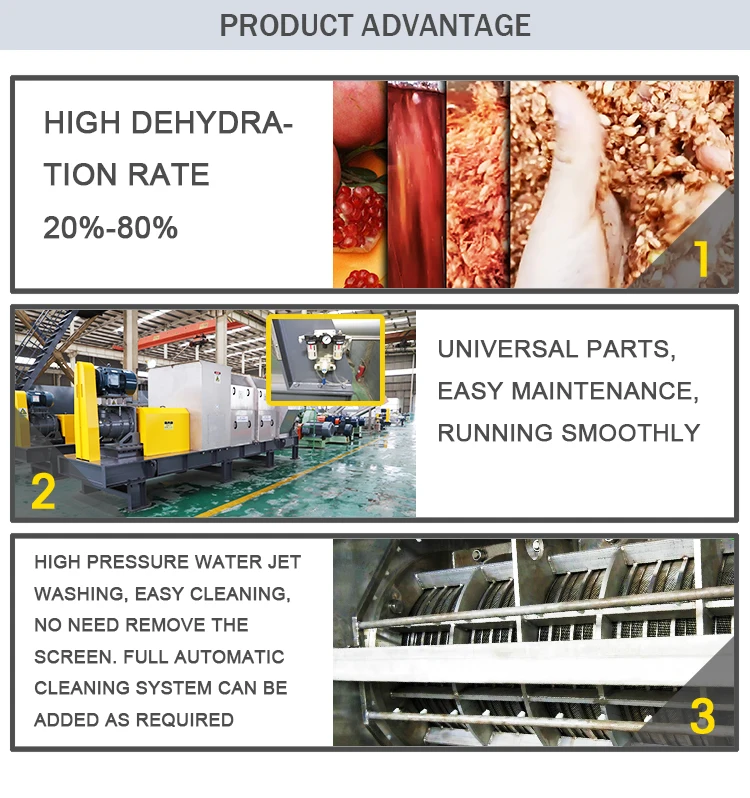 PRODUCT ADVANTAGE

HIGH DEHYDRATION RATE
20%-80%

1

2

UNIVERSAL PARTS, EASY MAINTENANCE, RUNNING SMOOTHLY

HIGH PRESSURE WATER JET WASHING, EASY CLEANING, NO NEED REMOVE THE SCREEN. FULL AUTOMATIC CLEANING SYSTEM CAN BE ADDED AS REQUIRED

3