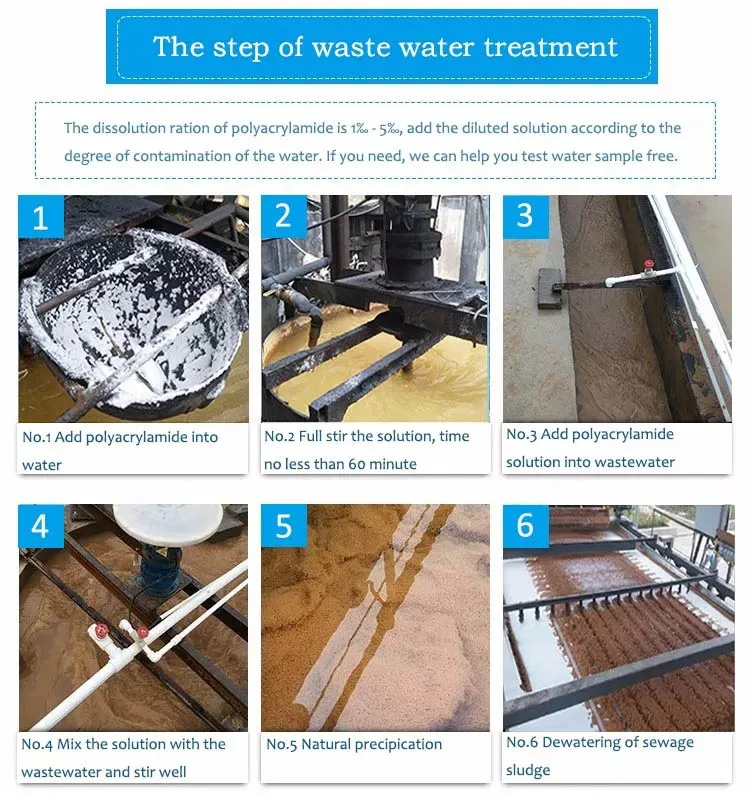 The step of waste water treatment

The dissolution ration of polyacrylamide is 1‰ - 5‰, add the diluted solution according to the degree of contamination of the water. If you need, we can help you test water sample free.

1

No.1 Add polyacrylamide into water

2

No.2 Full stir the solution, time no less than 60 minute

3

No.3 Add polyacrylamide solution into wastewater

4

No.4 Mix the solution with the wastewater and stir well

5

No.5 Natural precipication

6

No.6 Dewatering of sewage sludge