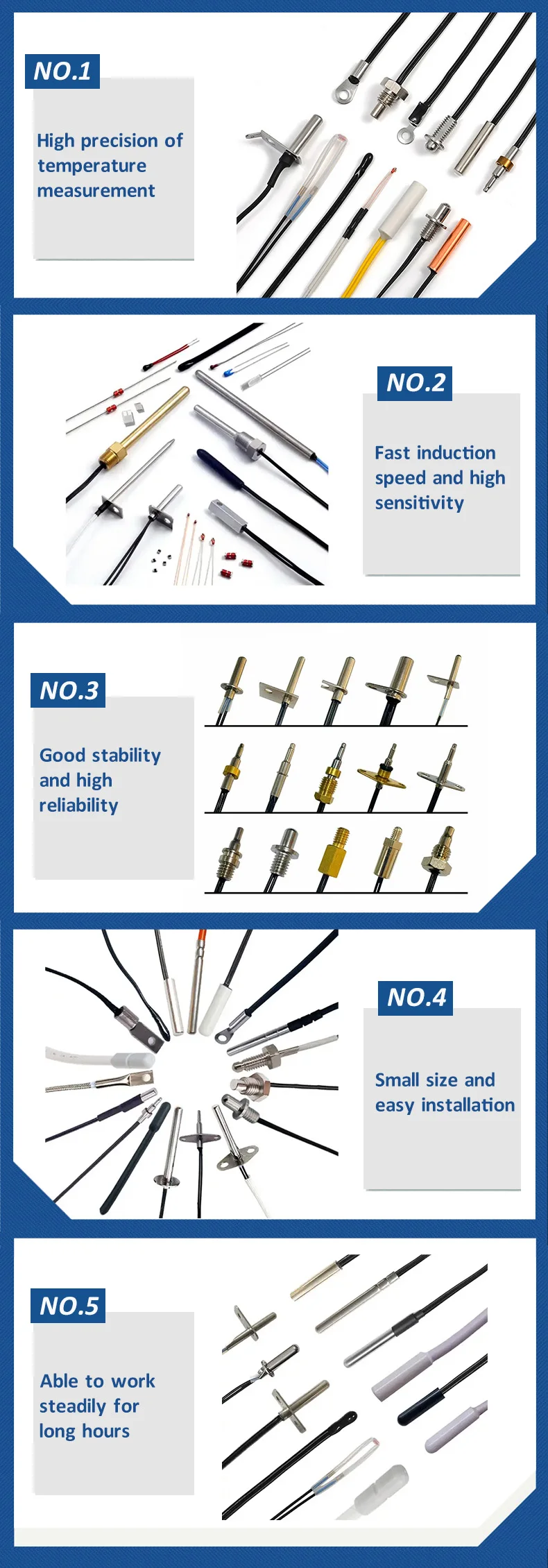 NO.1

High precision of temperature measurement

NO.2

Fast induction speed and high sensitivity

NO.3

Good stability and high reliability

NO.4

Small size and easy installation

NO.5

Able to work steadily for long hours