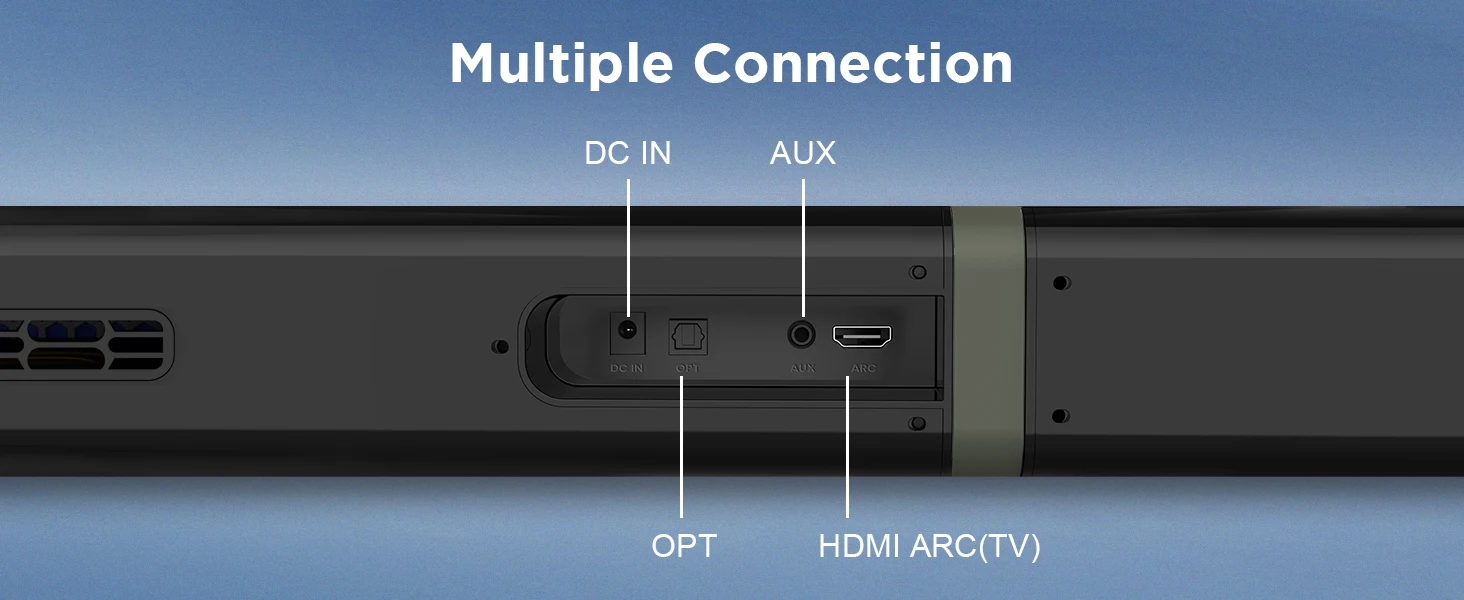 Multiple Connection

DC IN

AUX

DC IN

OPT

AUX

ARC

OPT

HDMI ARC(TV)