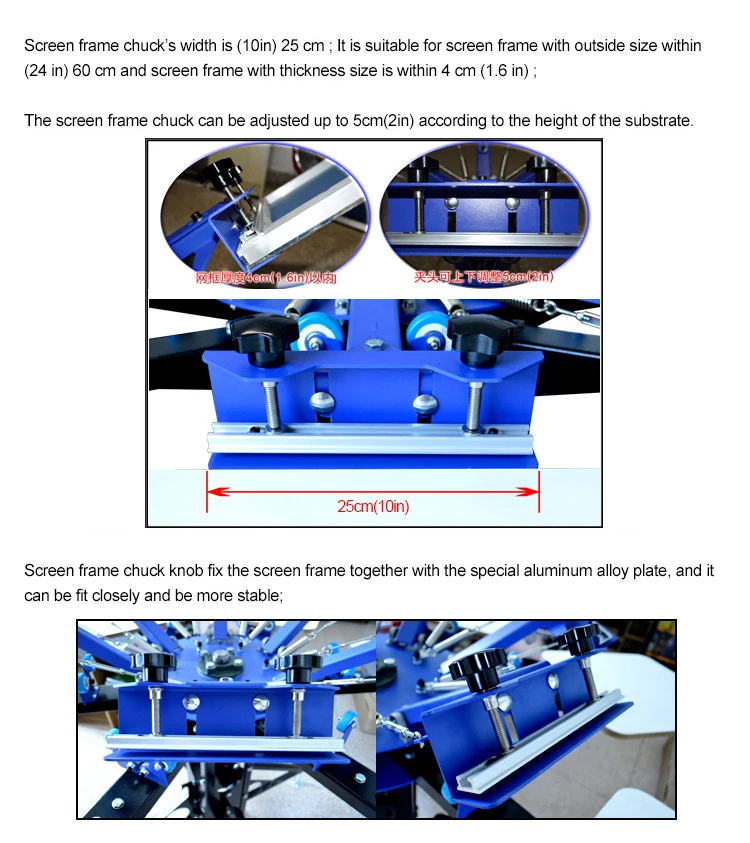 Screen frame chuck's width is (10in) 25 cm ; It is suitable for screen frame with outside size within (24 in) 60 cm and screen frame with thickness size is within 4 cm (1.6 in) ;

The screen frame chuck can be adjusted up to 5cm(2in) according to the height of the substrate.

网框厚度4cm(1.6in)以内

夹头可上下调整5cm(2in)

25cm(10in)

Screen frame chuck knob fix the screen frame together with the special aluminum alloy plate, and it can be fit closely and be more stable;