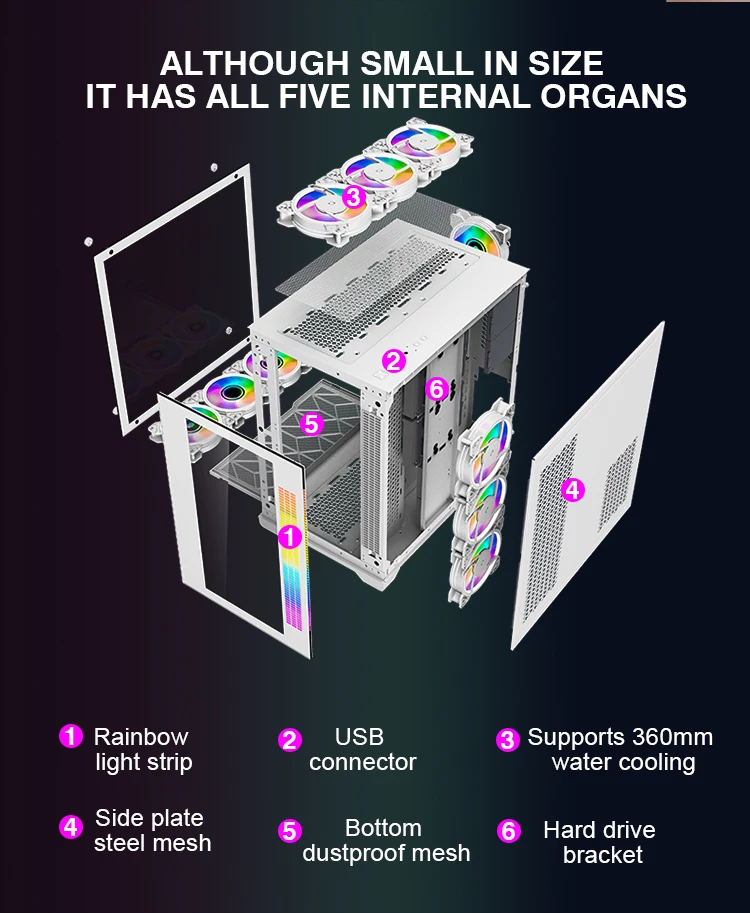 ALTHOUGH SMALL IN SIZE
IT HAS ALL FIVE INTERNAL ORGANS

3

2

6

5

4

1

1 Rainbow light strip

2 USB connector

3 Supports 360mm water cooling

4 Side plate steel mesh

5 Bottom dustproof mesh

6 Hard drive bracket