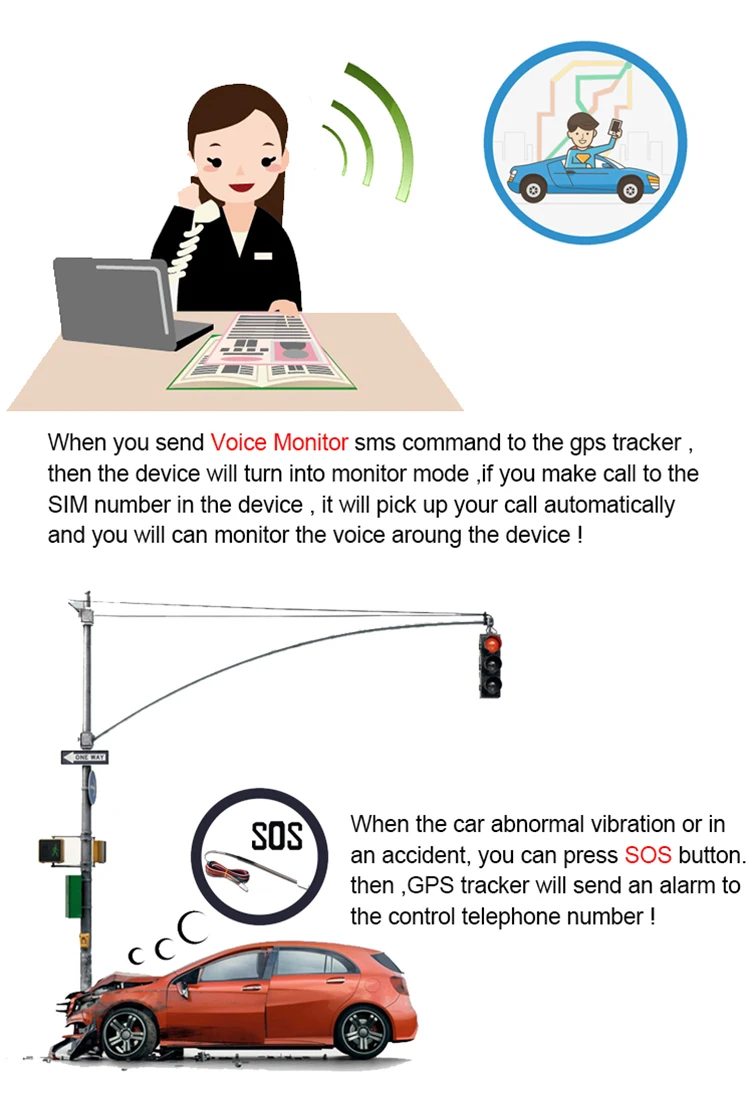 When you send Voice Monitor sms command to the gps tracker , then the device will turn into monitor mode ,if you make call to the SIM number in the device , it will pick up your call automatically and you will can monitor the voice aroung the device !

ONE WAY

SOS

When the car abnormal vibration or in an accident, you can press SOS button. then ,GPS tracker will send an alarm to the control telephone number !